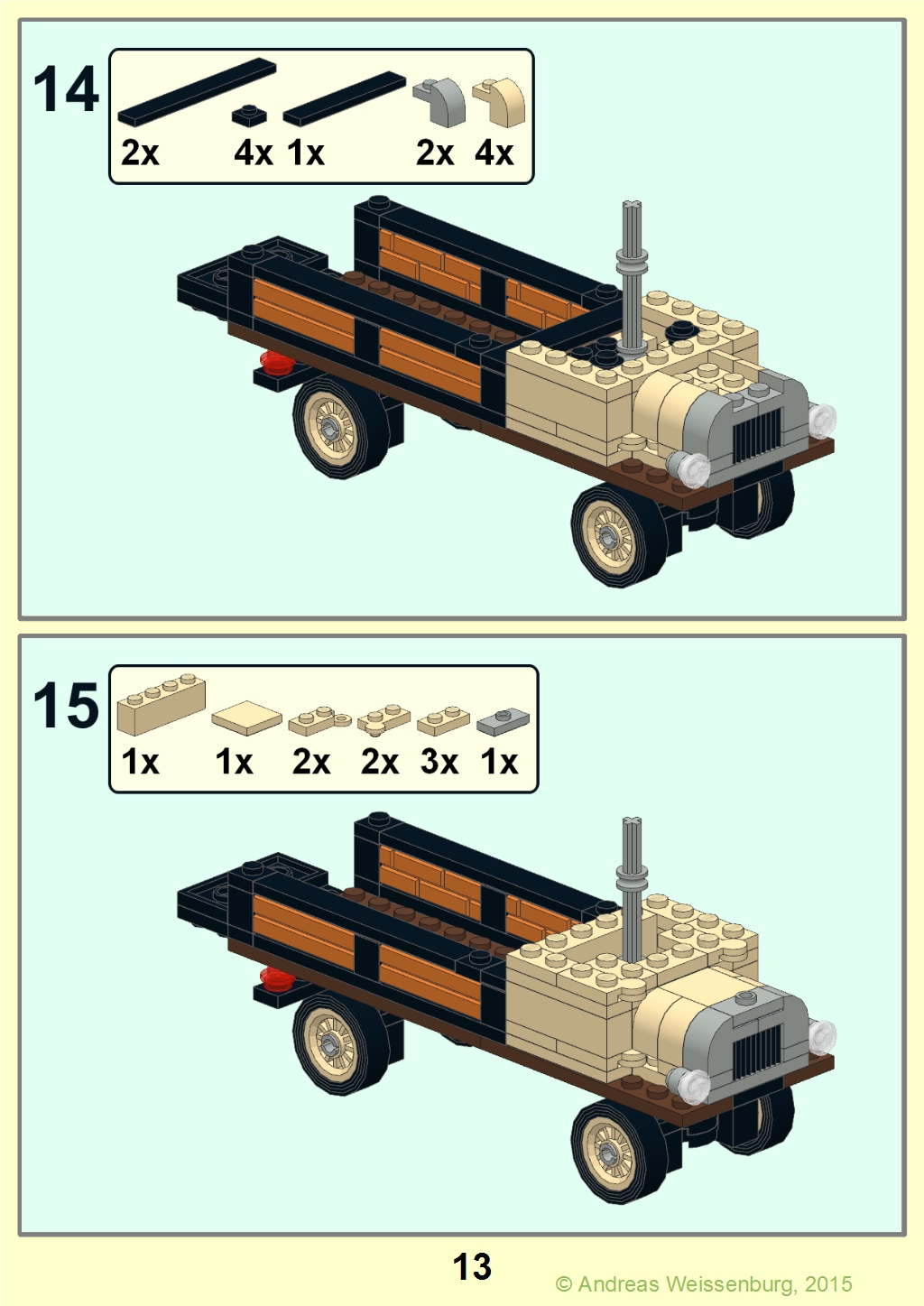 14

2x 4x 1x 2x 4x

15

1x 1x 2x 2x 3x 1x

13

© Andreas Weissenburg, 2015