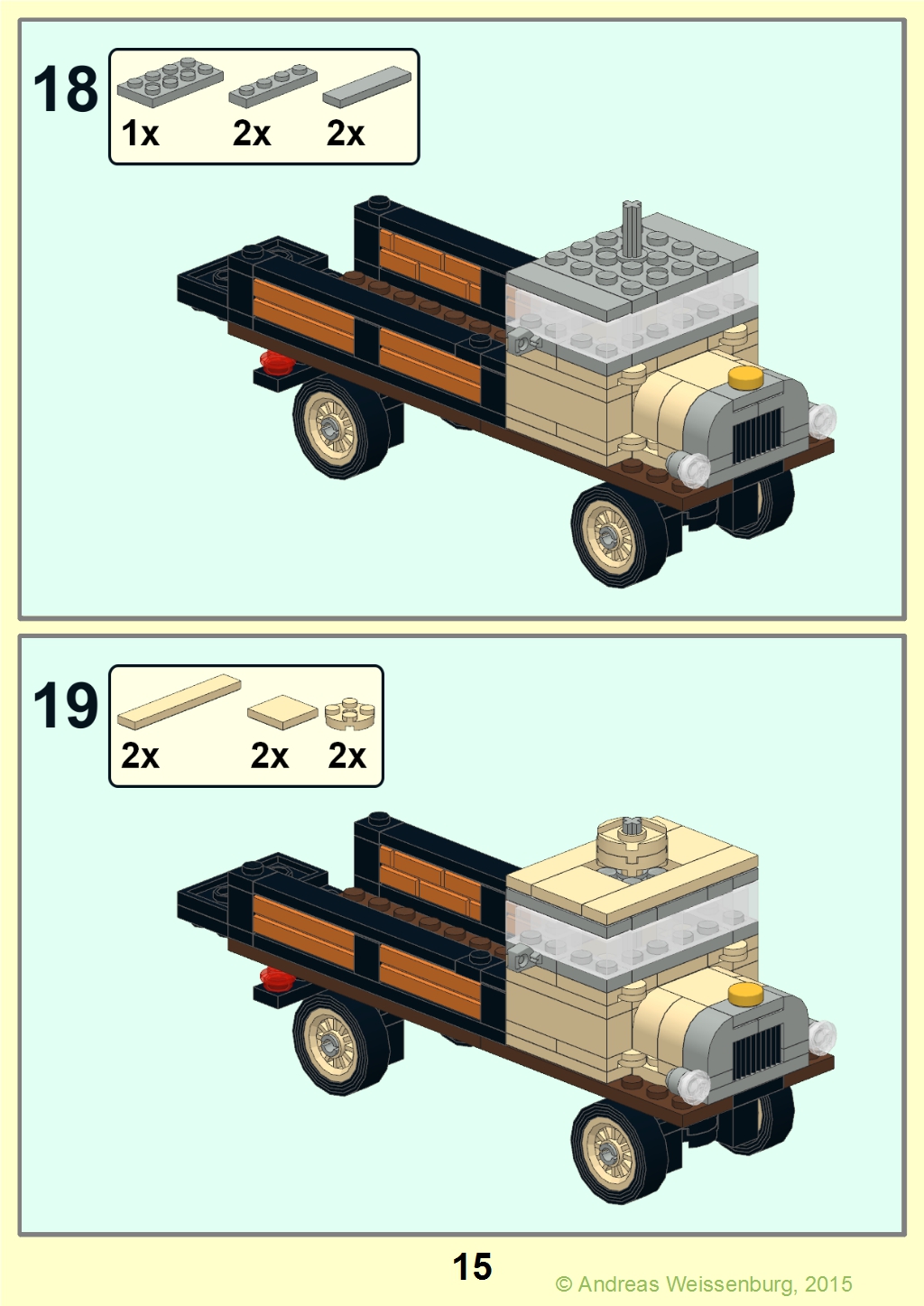 18

1x 2x 2x

19

2x 2x 2x

15

© Andreas Weissenburg, 2015