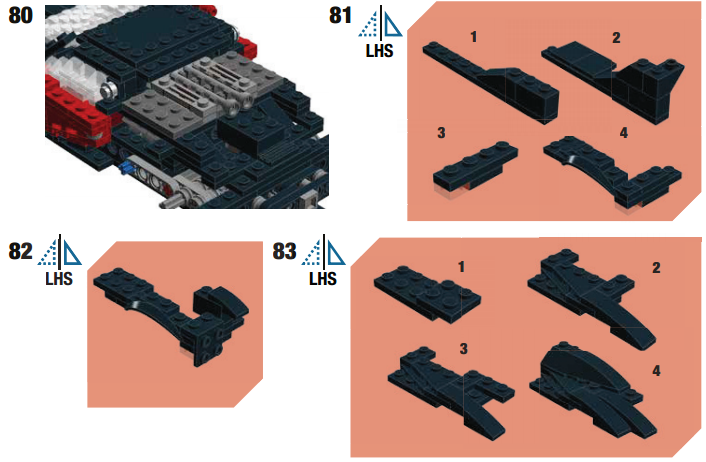 80

81
LHS
1
2
3
4

82
LHS

83
LHS
1
2
3
4