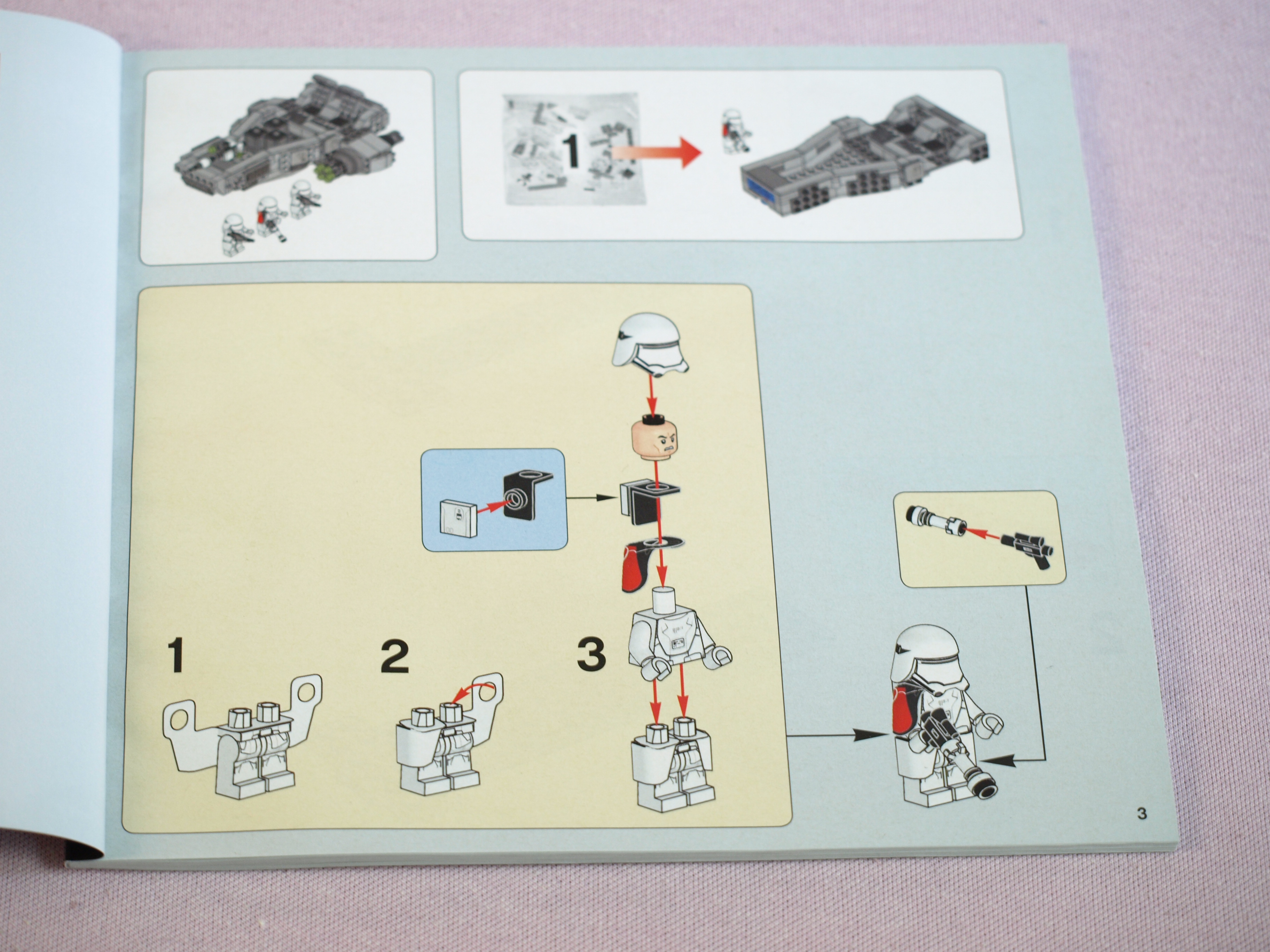 1

1

2

3

3