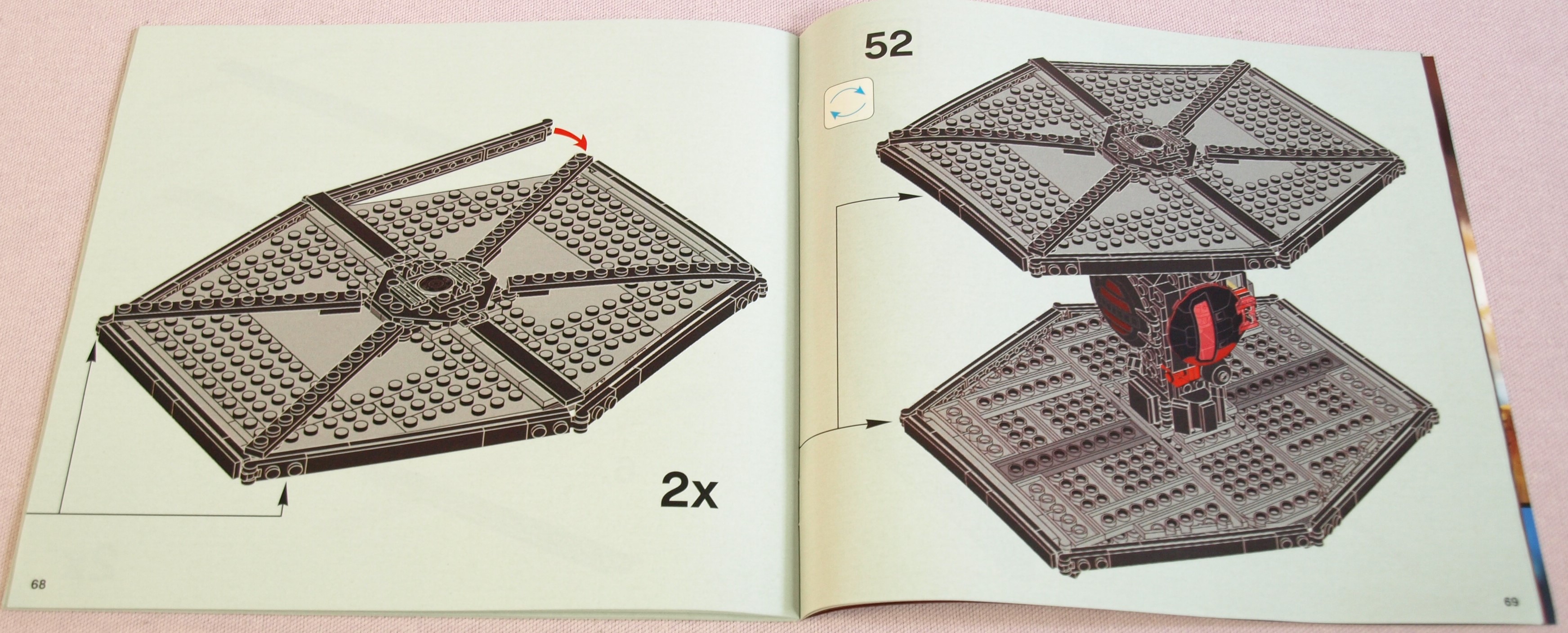 2x

68

52

69