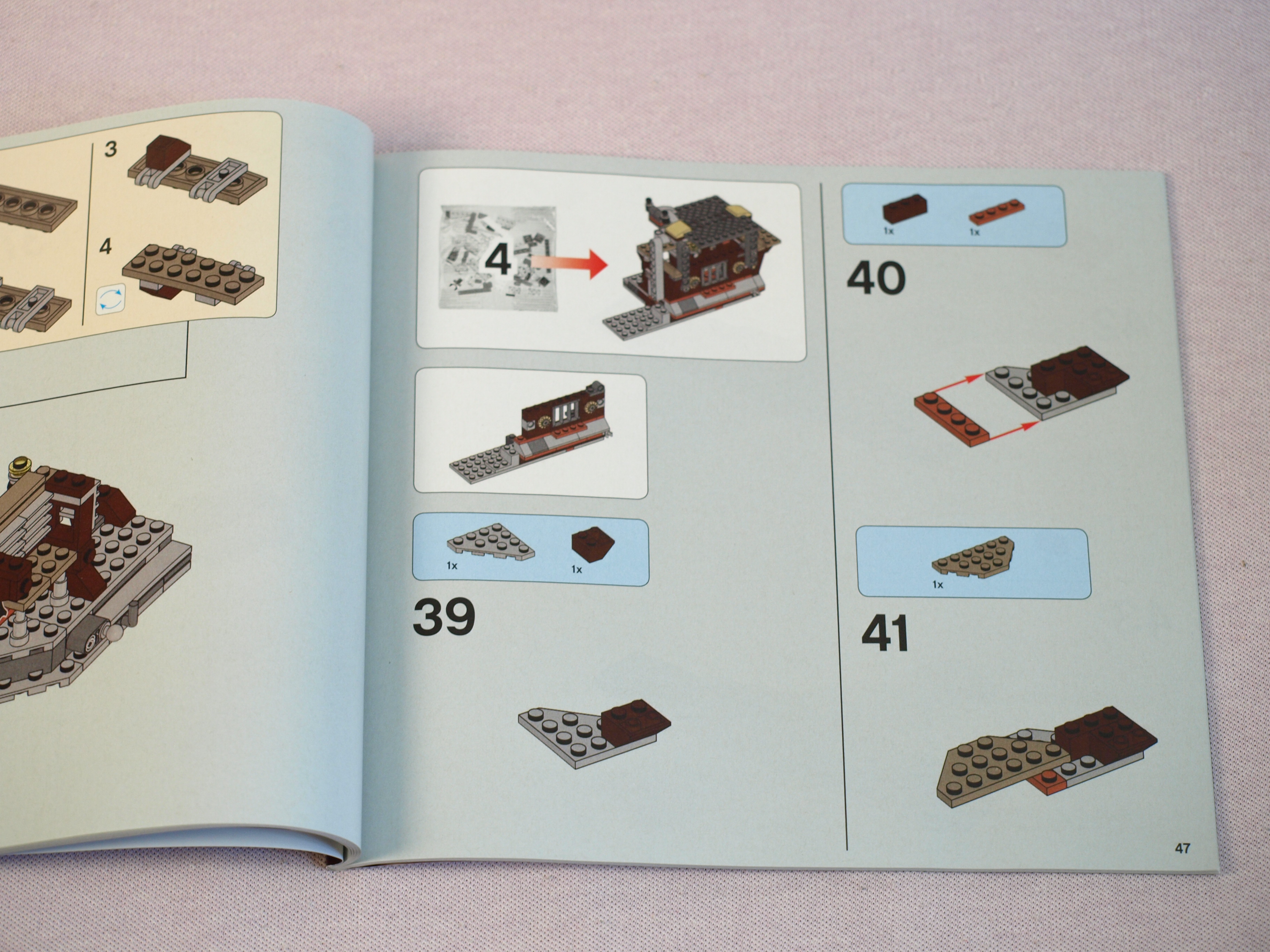 3

4

4

1x

1x

39

1x

1x

40

1x

41

47