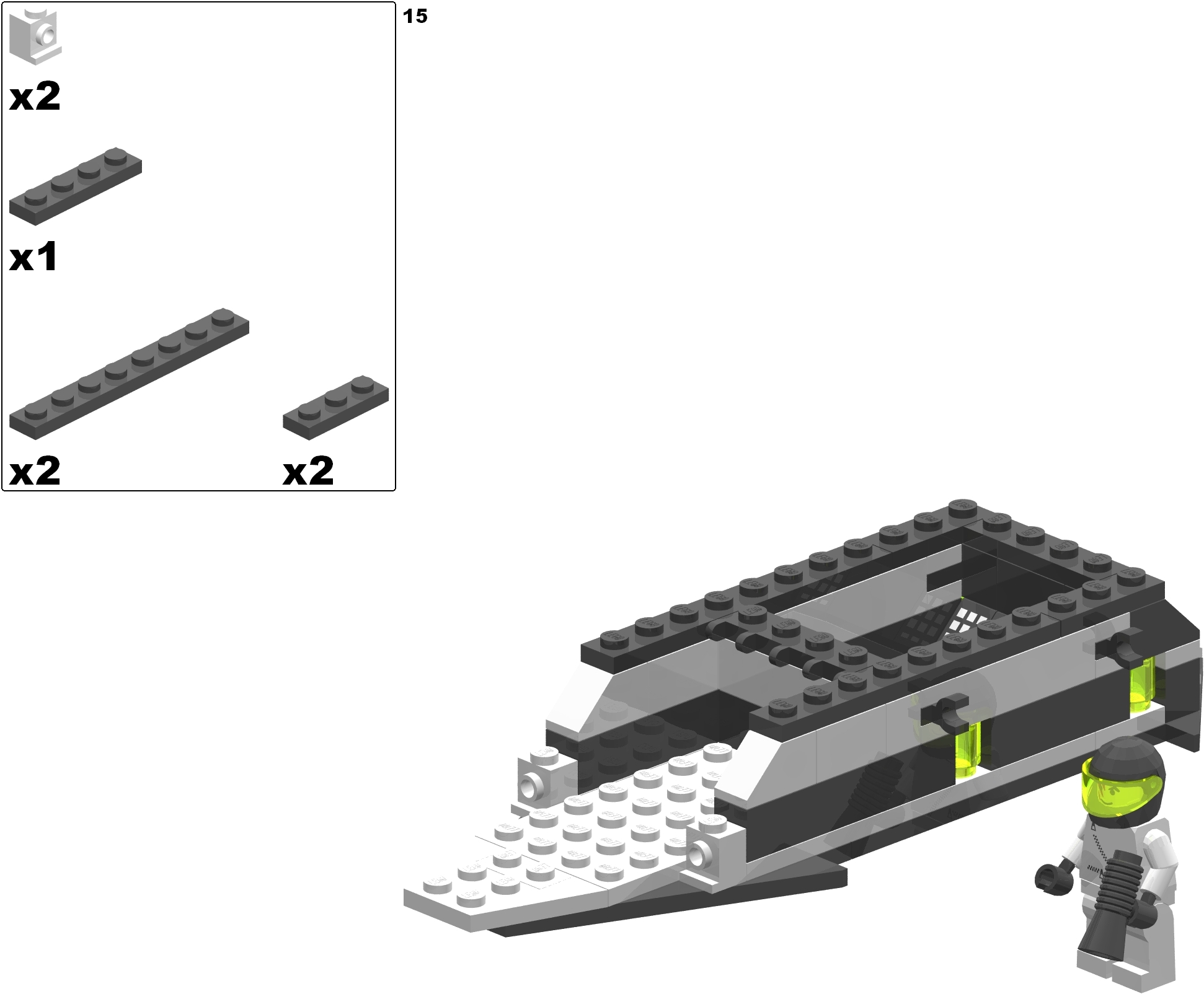 x2

x1

x2

x2

15