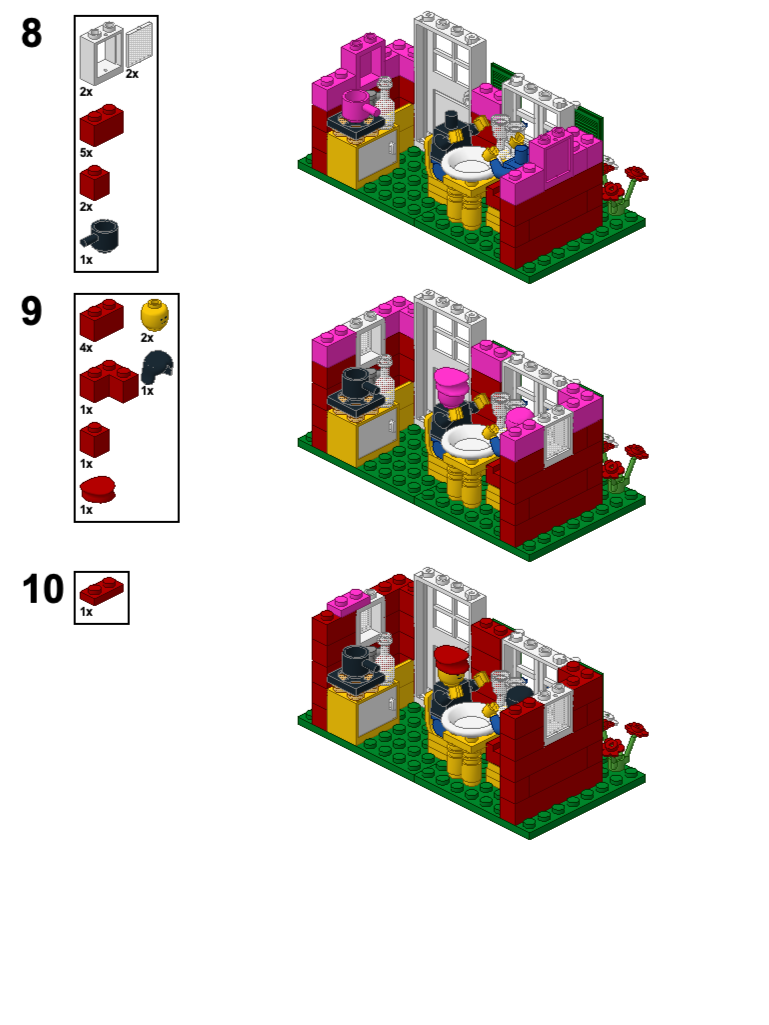 8

2x
2x
5x
2x
1x

9

4x
2x
1x
1x
1x
1x

10

1x