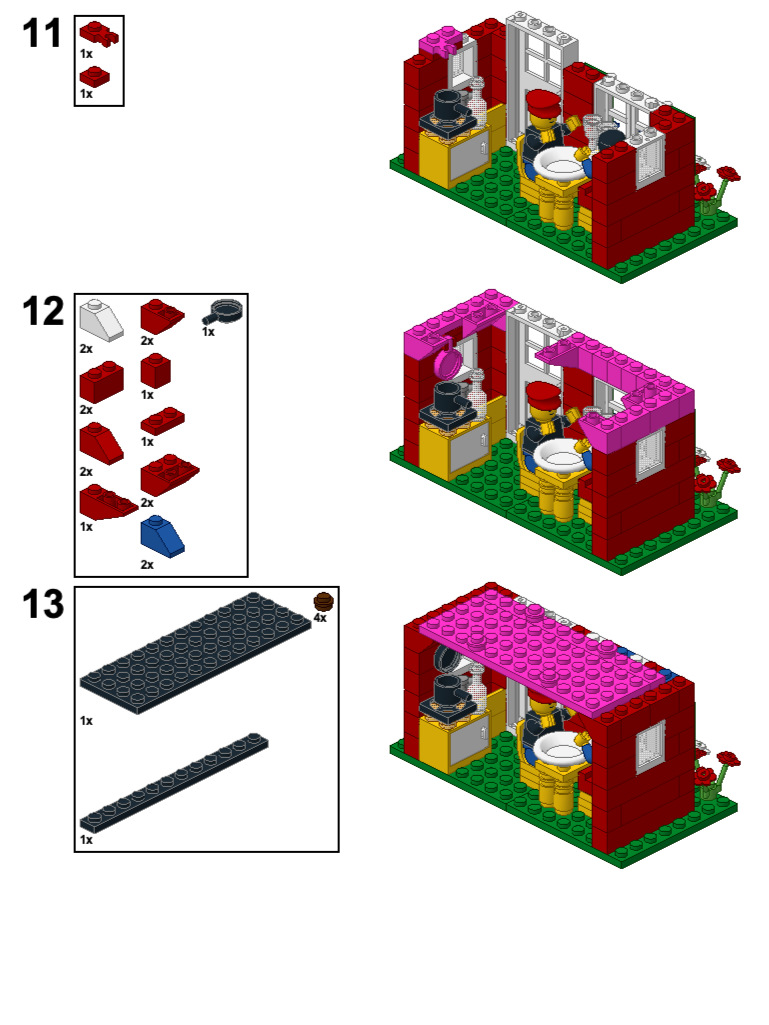 11

1x

1x

12

2x

2x

1x

2x

1x

1x

2x

2x

1x

2x

13

4x

1x

1x