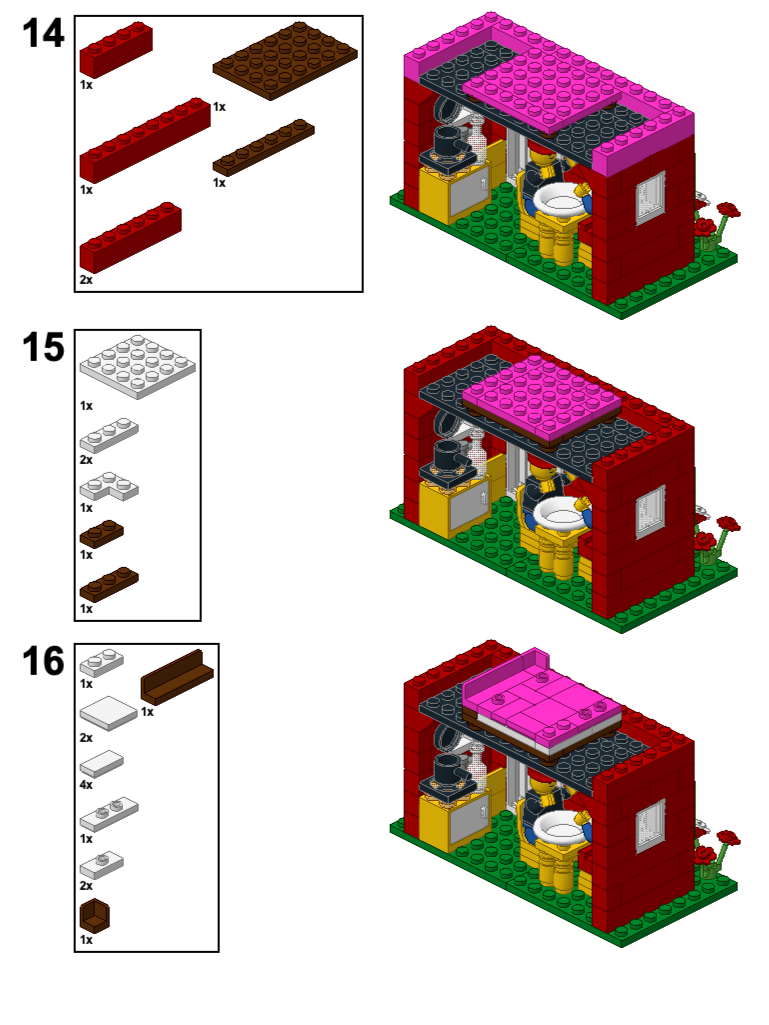 14

1x

1x

1x

1x

2x

15

1x

2x

1x

1x

1x

16

1x

1x

2x

4x

1x

2x

1x