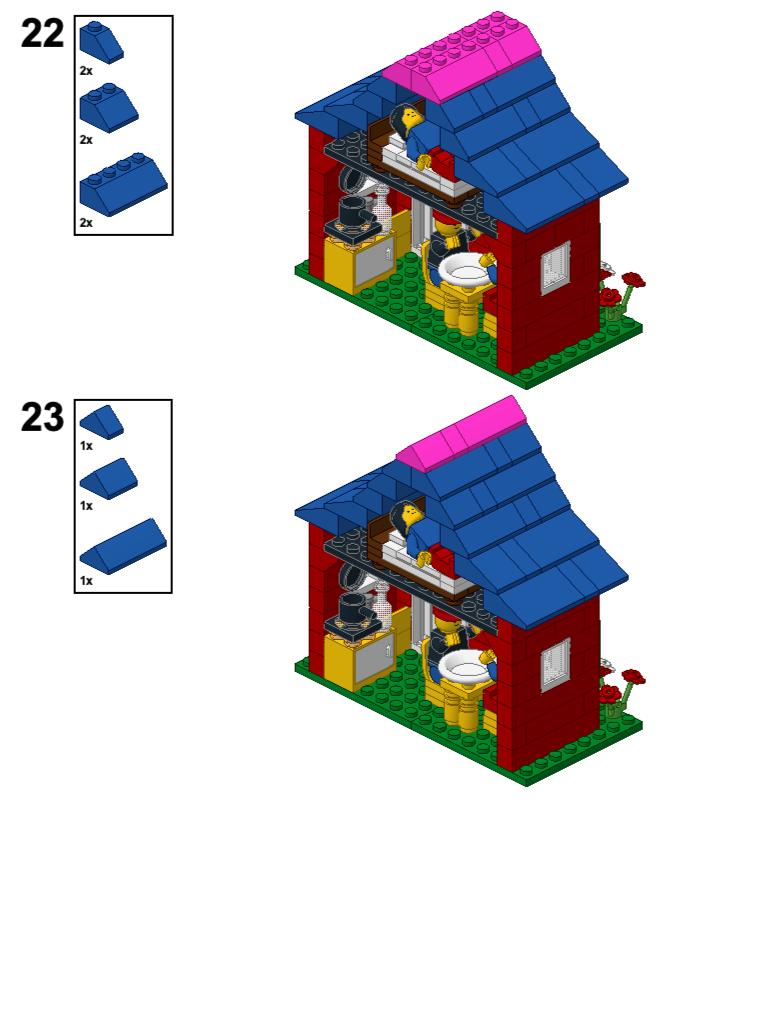 22

2x

2x

2x

23

1x

1x

1x