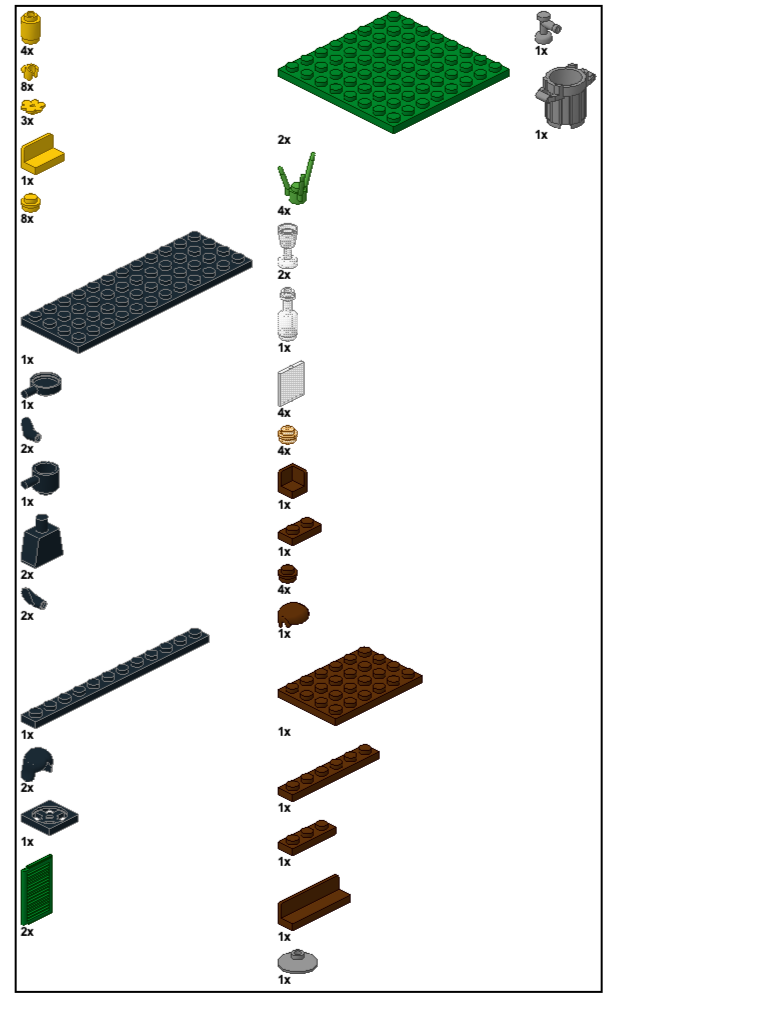 4x
8x
3x
1x
8x
1x
1x
2x
1x
2x
2x
1x
2x
1x
2x

2x
4x
2x
1x
4x
4x
1x
1x
4x
1x
1x
1x
1x
1x
1x

1x
1x