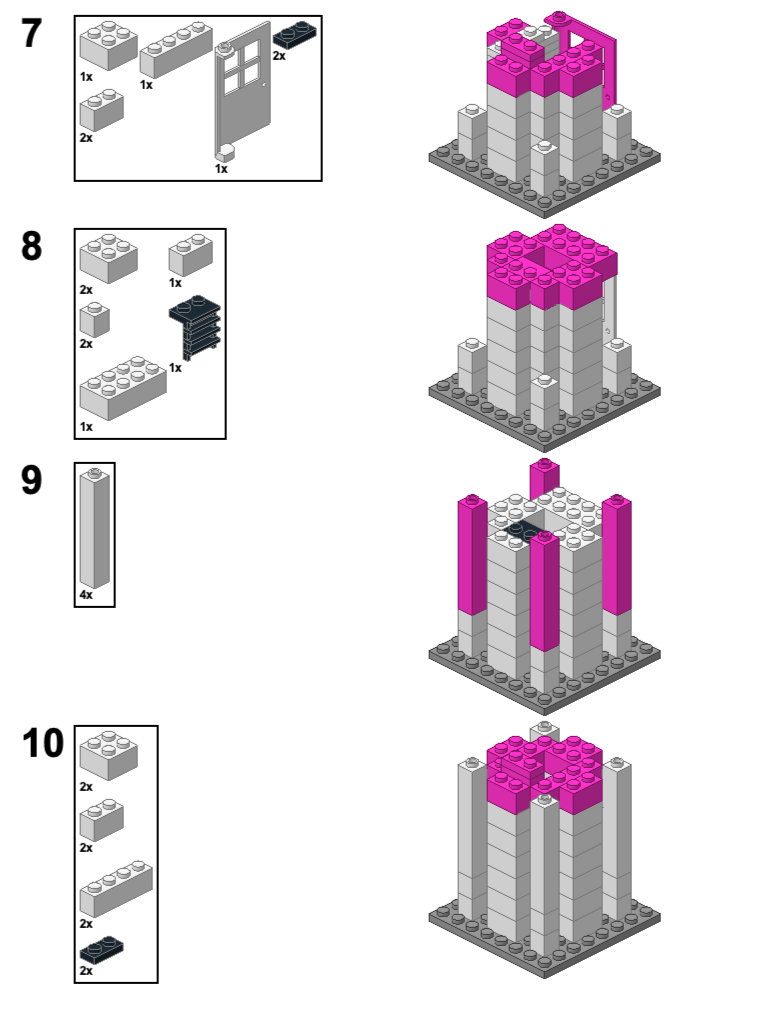 7

1x

1x

2x

2x

1x

8

2x

1x

2x

1x

1x

9

4x

10

2x

2x

2x

2x