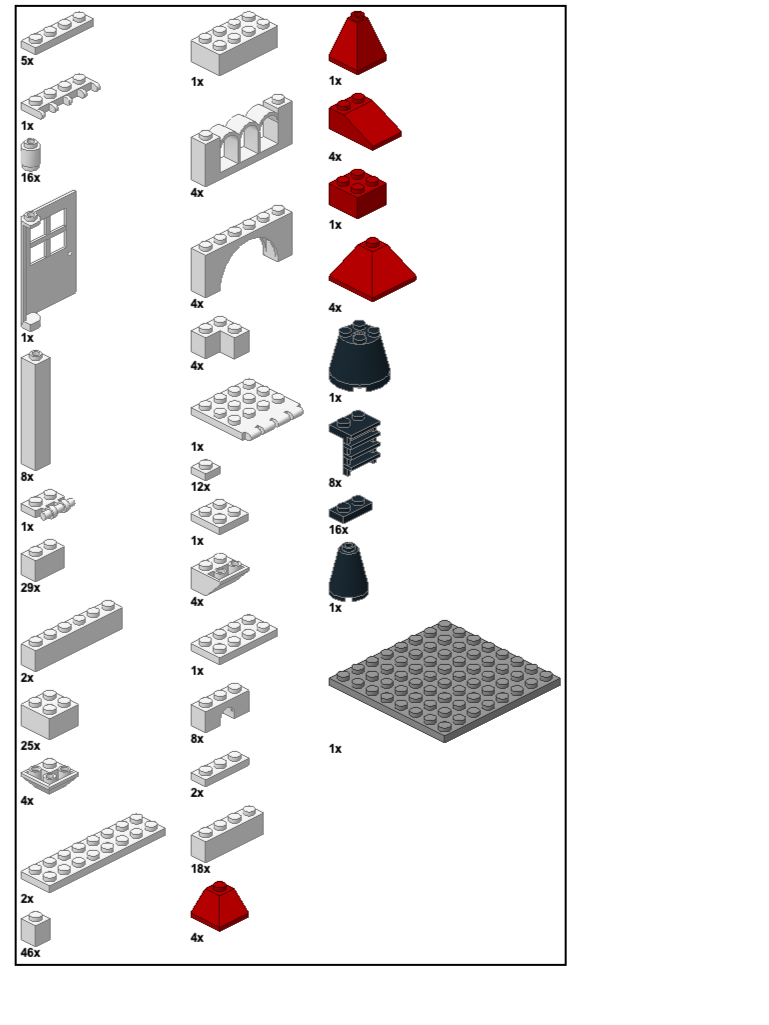 5x

1x

16x

1x

8x

1x

29x

2x

25x

4x

2x

46x

1x

4x

4x

4x

1x

12x

1x

4x

1x

8x

2x

18x

4x

1x

4x

1x

4x

1x

8x

16x

1x

1x