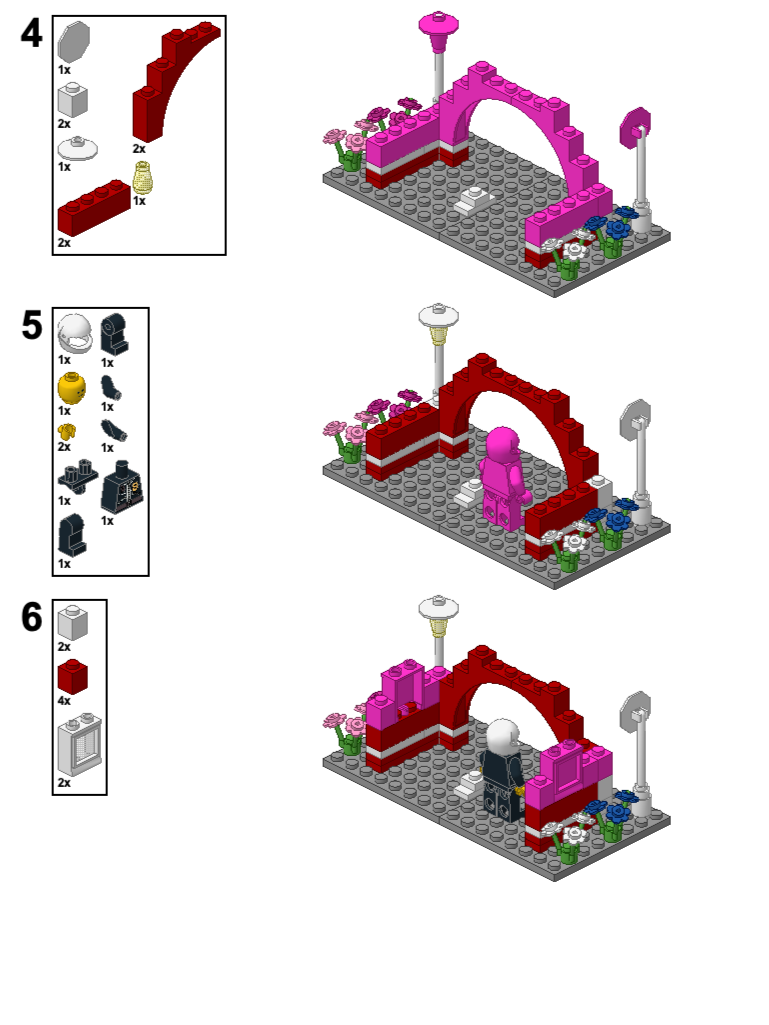 4

1x

2x

1x

2x

1x

2x

5

1x

1x

1x

1x

2x

1x

1x

1x

1x

6

2x

4x

2x