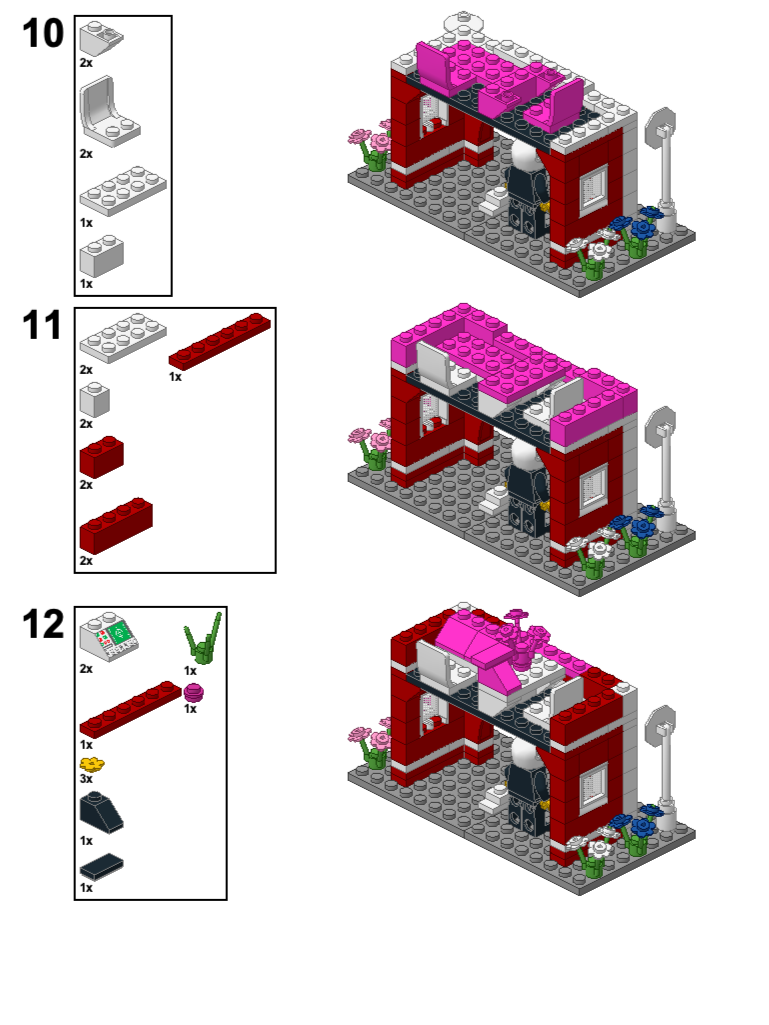 10

2x

2x

1x

1x

11

2x

1x

2x

2x

2x

12

2x

1x

1x

1x

3x

1x

1x