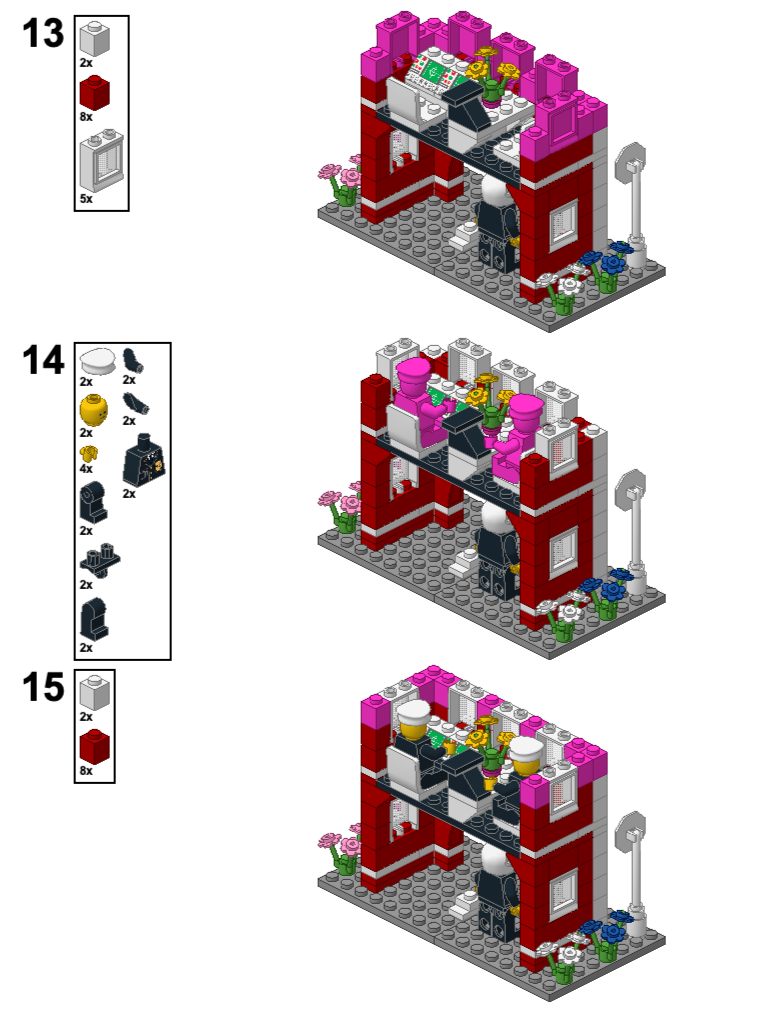 13
2x
8x
5x

14
2x
2x
2x
2x
4x
2x
2x
2x
2x

15
2x
8x