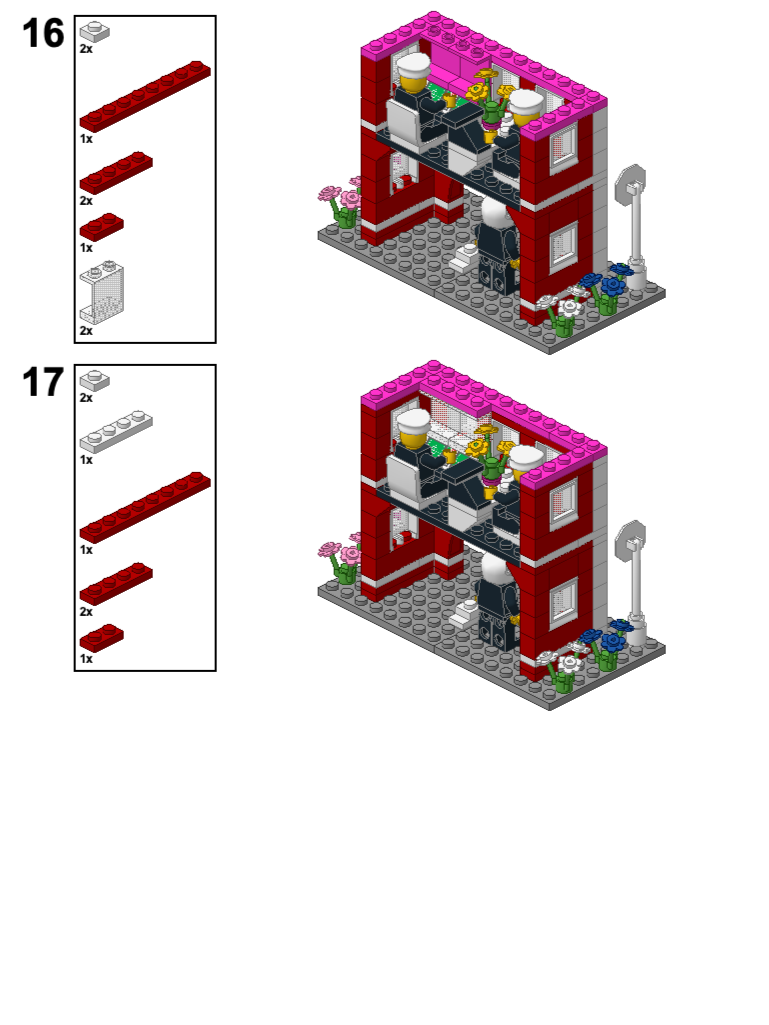 16

2x

1x

2x

1x

2x

17

2x

1x

1x

2x

1x