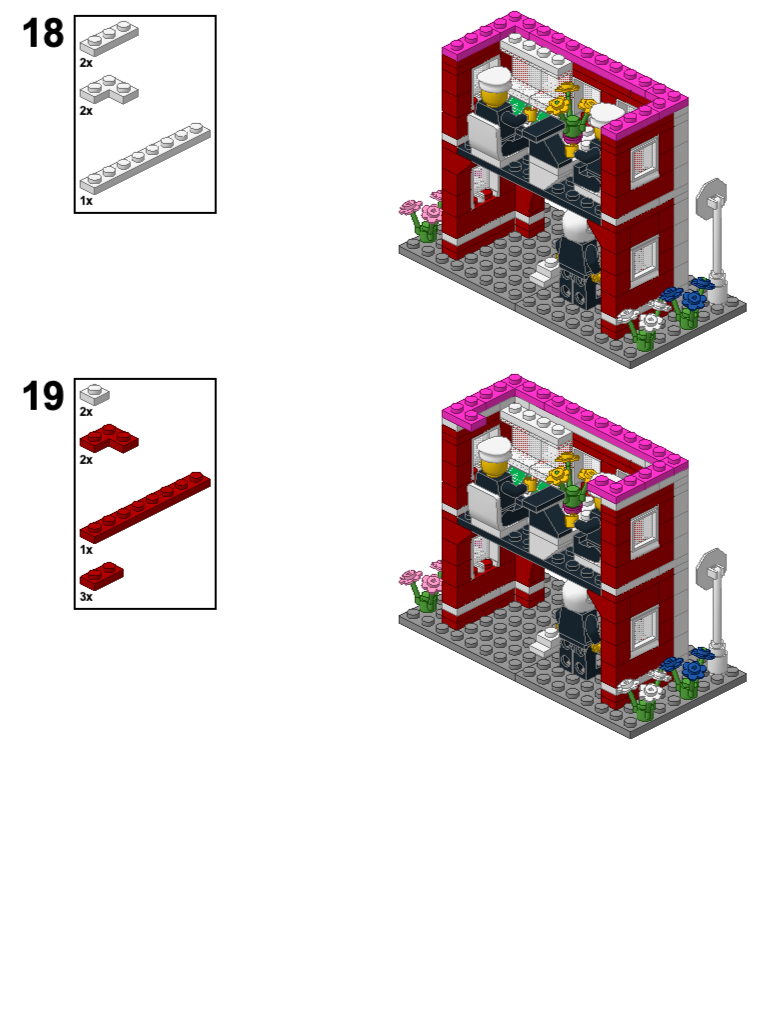 18

2x

2x

1x

19

2x

2x

1x

3x