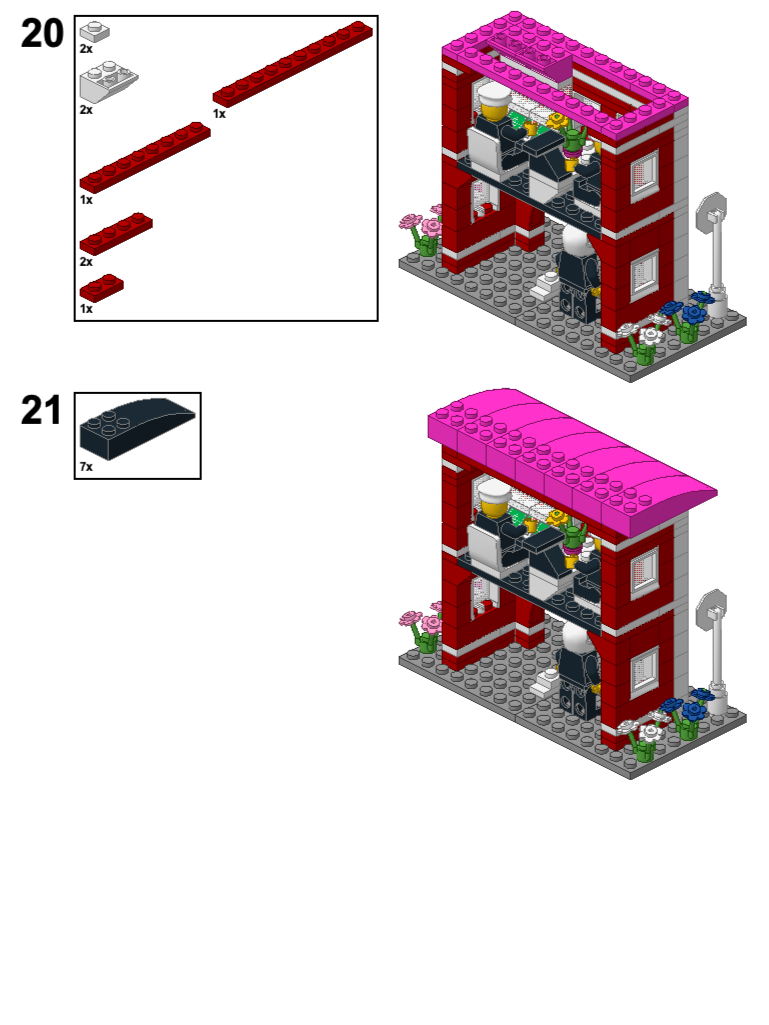 20

2x

2x

1x

1x

2x

1x

21

7x