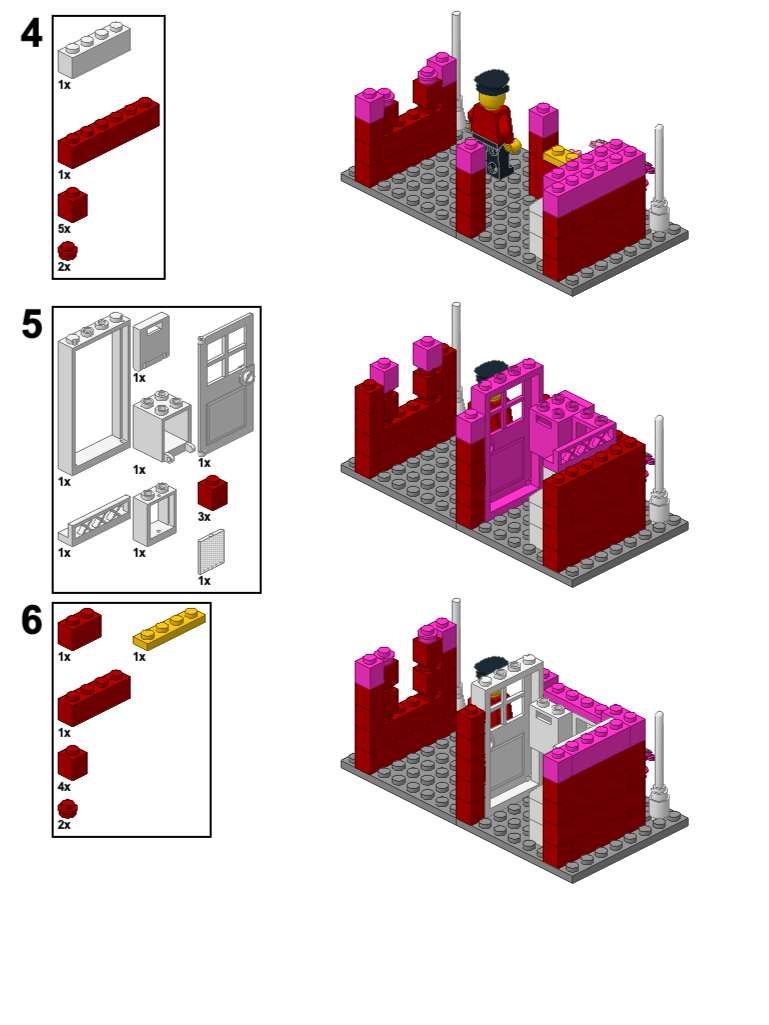 4

1x

1x

5x

2x

5

1x

1x

1x

1x

3x

1x

1x

1x

6

1x

1x

1x

4x

2x