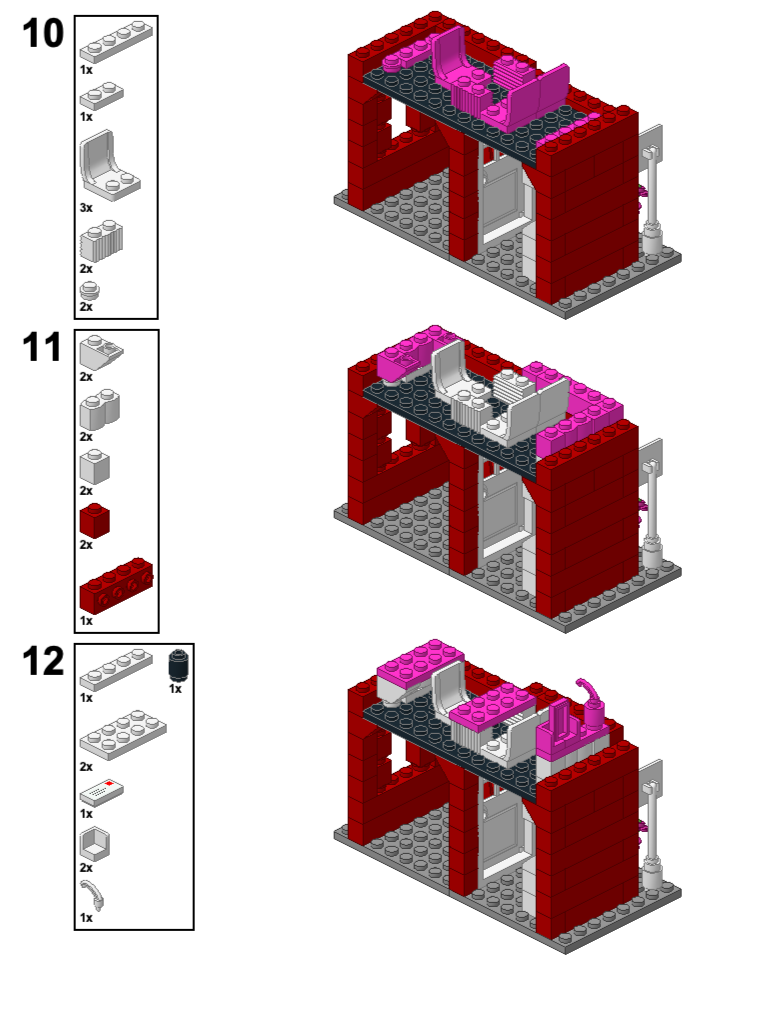 10
1x
1x
3x
2x
2x

11
2x
2x
2x
2x
1x

12
1x
1x
2x
1x
2x
1x