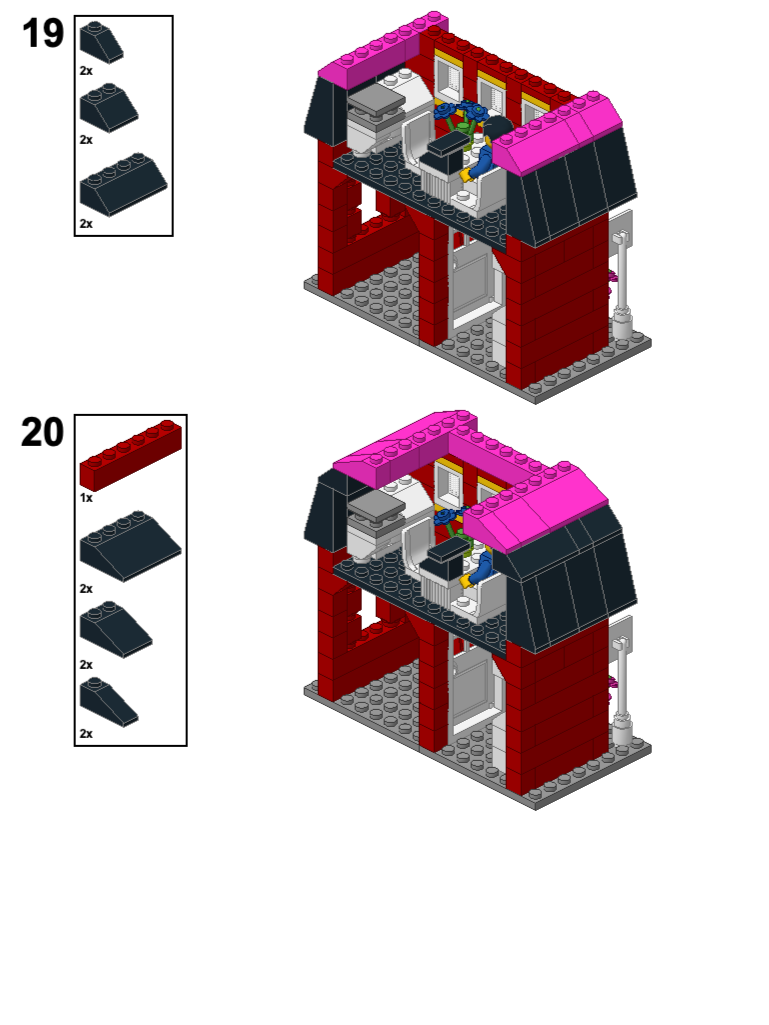 19

2x

2x

2x

20

1x

2x

2x

2x