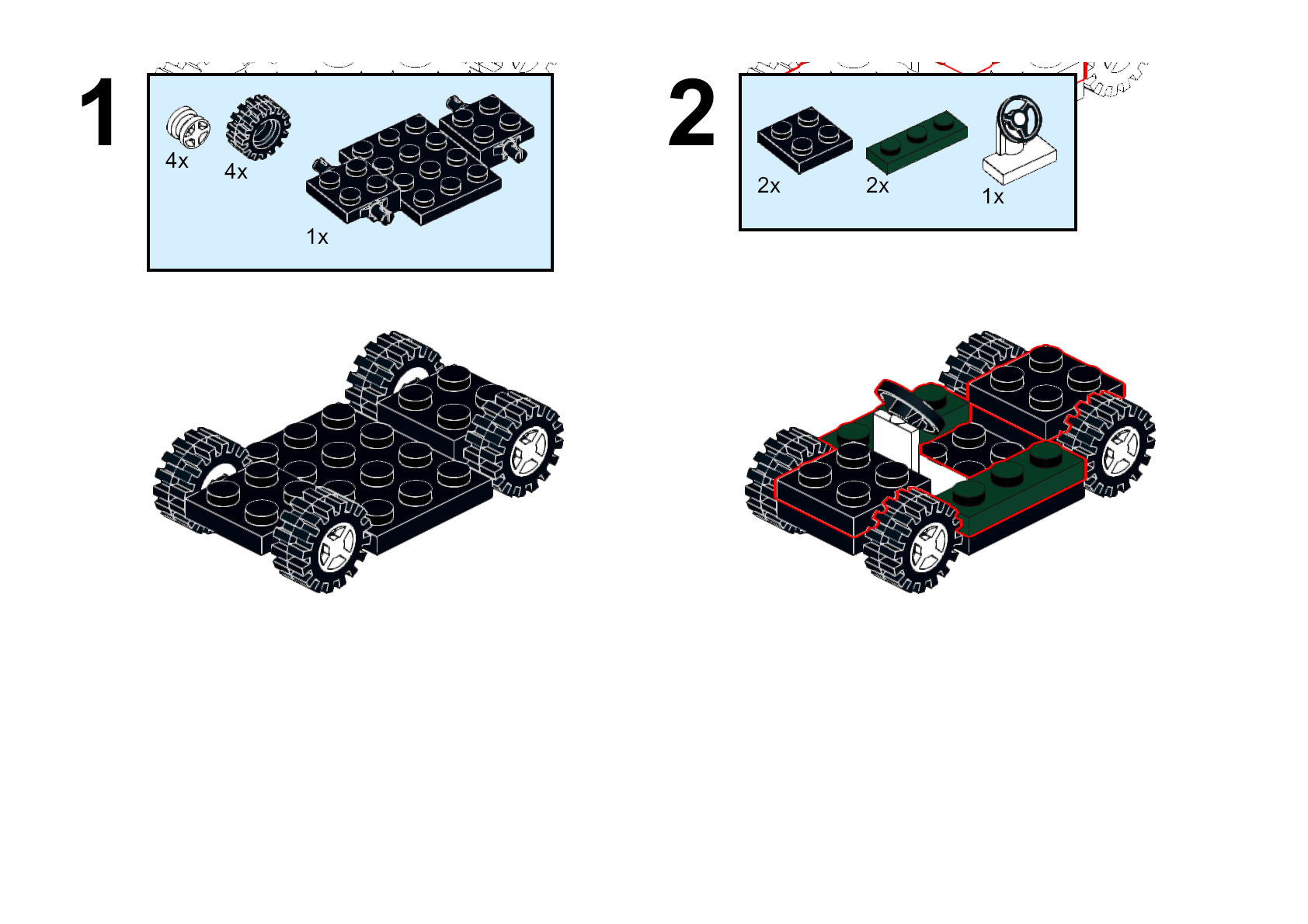 1

4x 4x

1x

2

2x 2x 1x