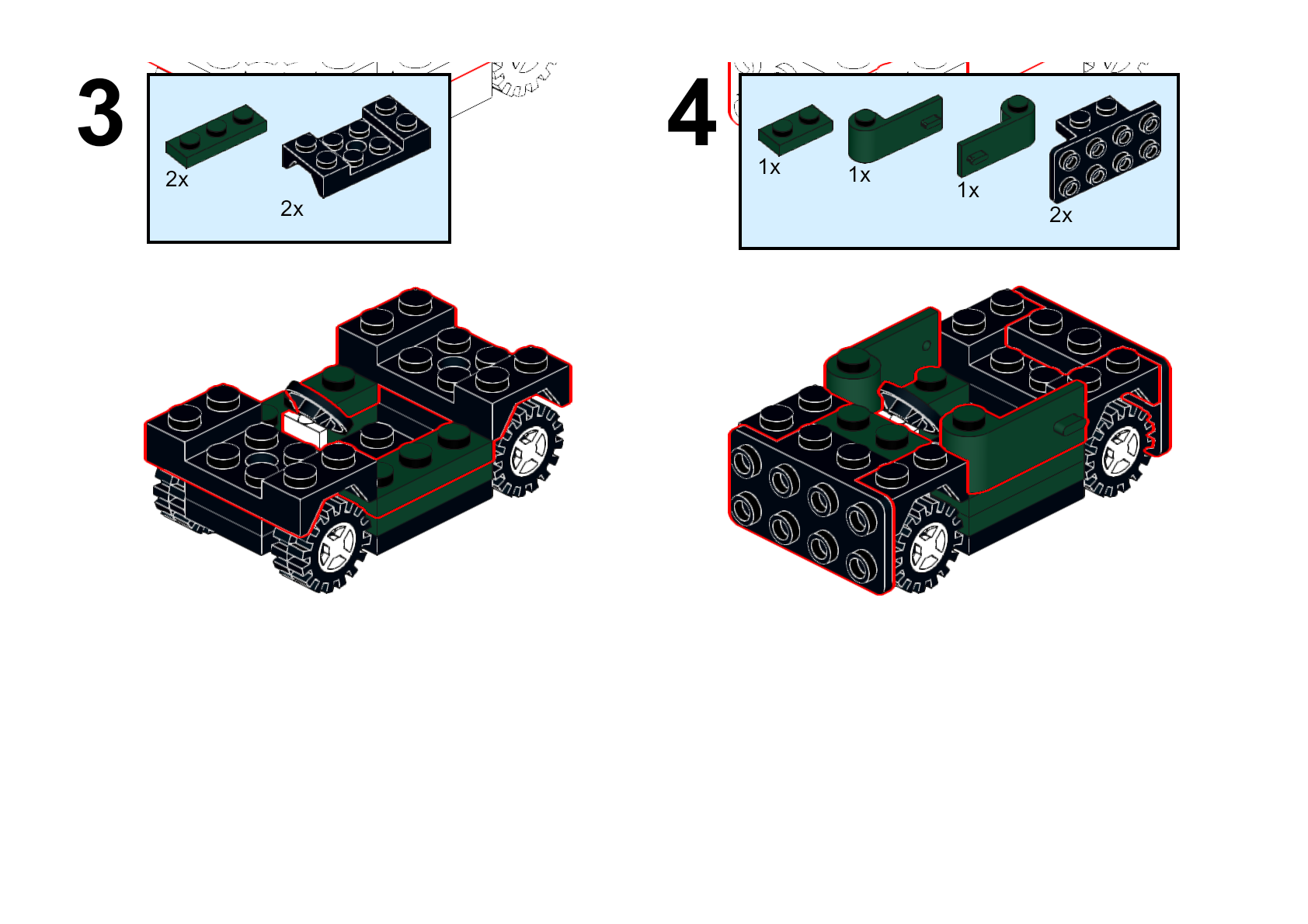 3

2x

2x

4

1x

1x

1x

2x