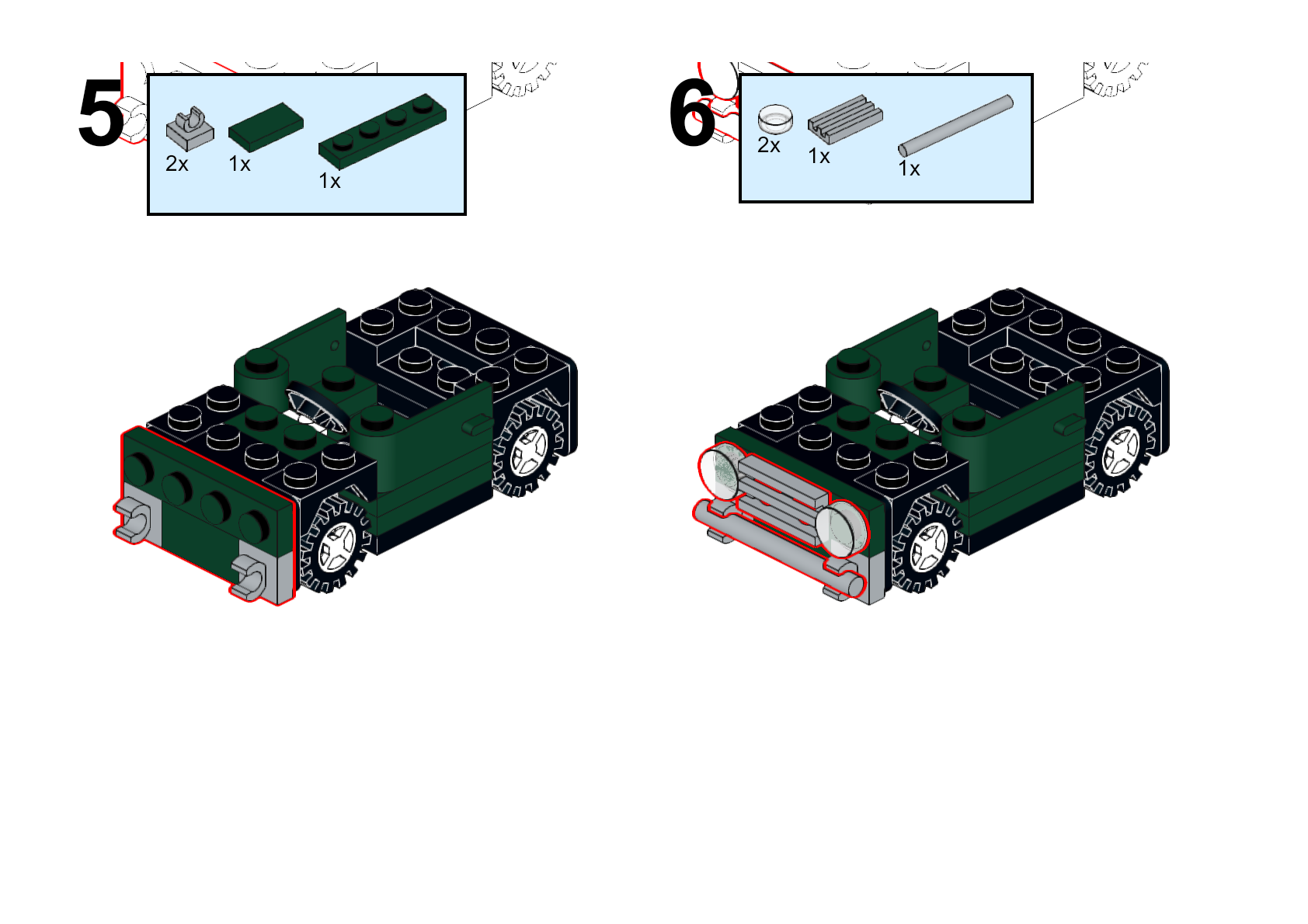 5

2x 1x 1x

6

2x 1x 1x