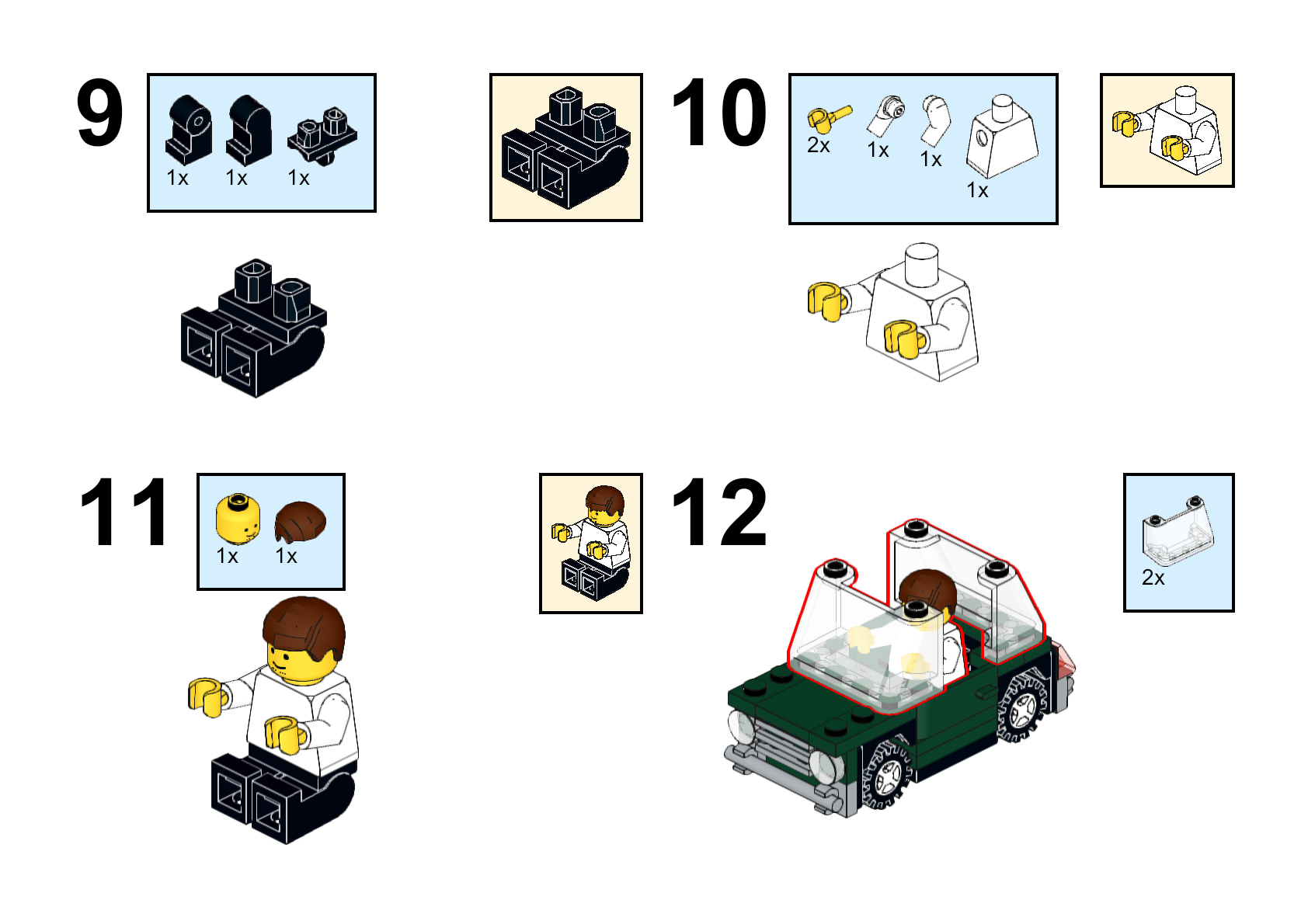 9

1x 1x 1x

10

2x 1x 1x 1x

11

1x 1x

12

2x