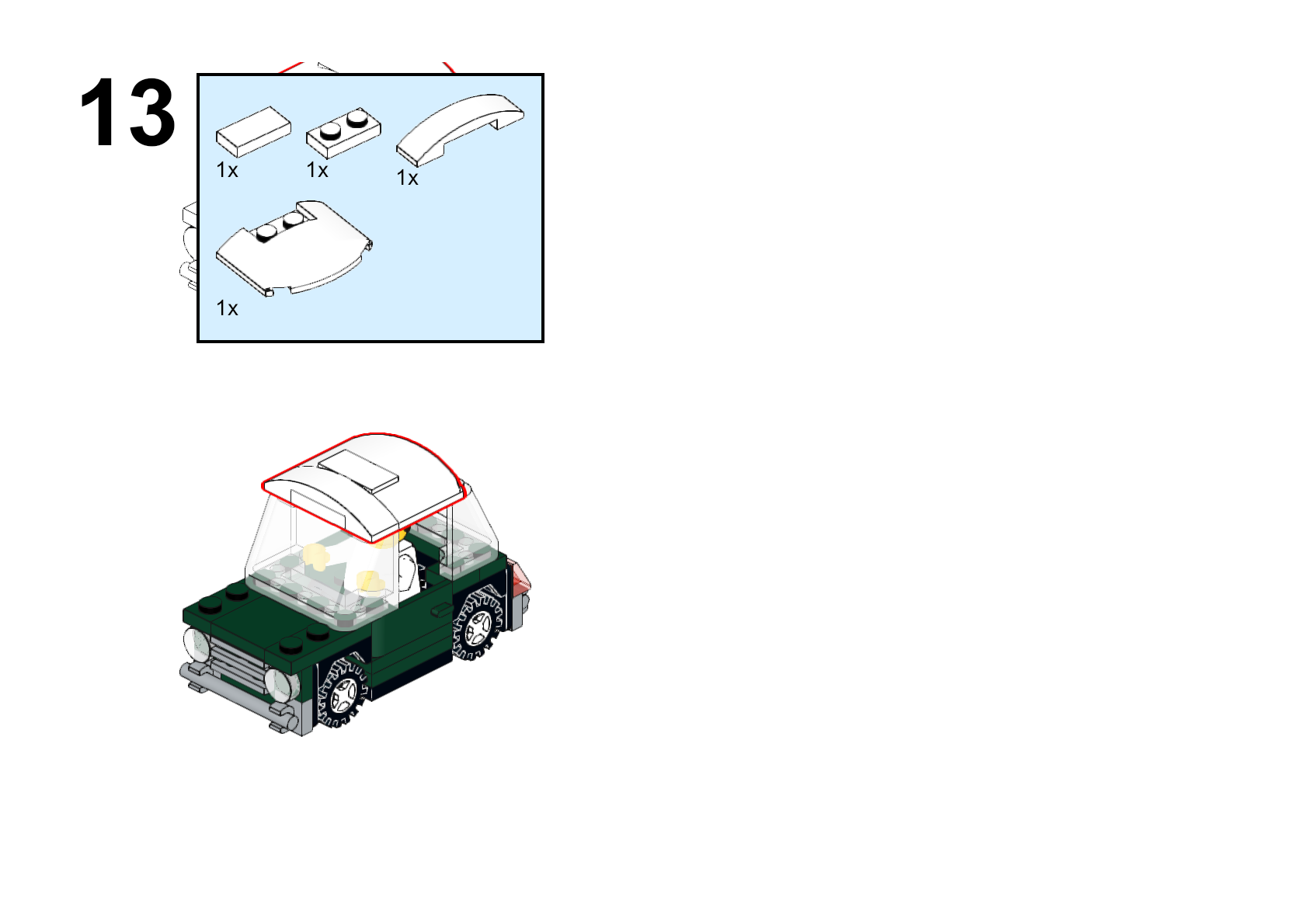 13

1x
1x
1x
1x