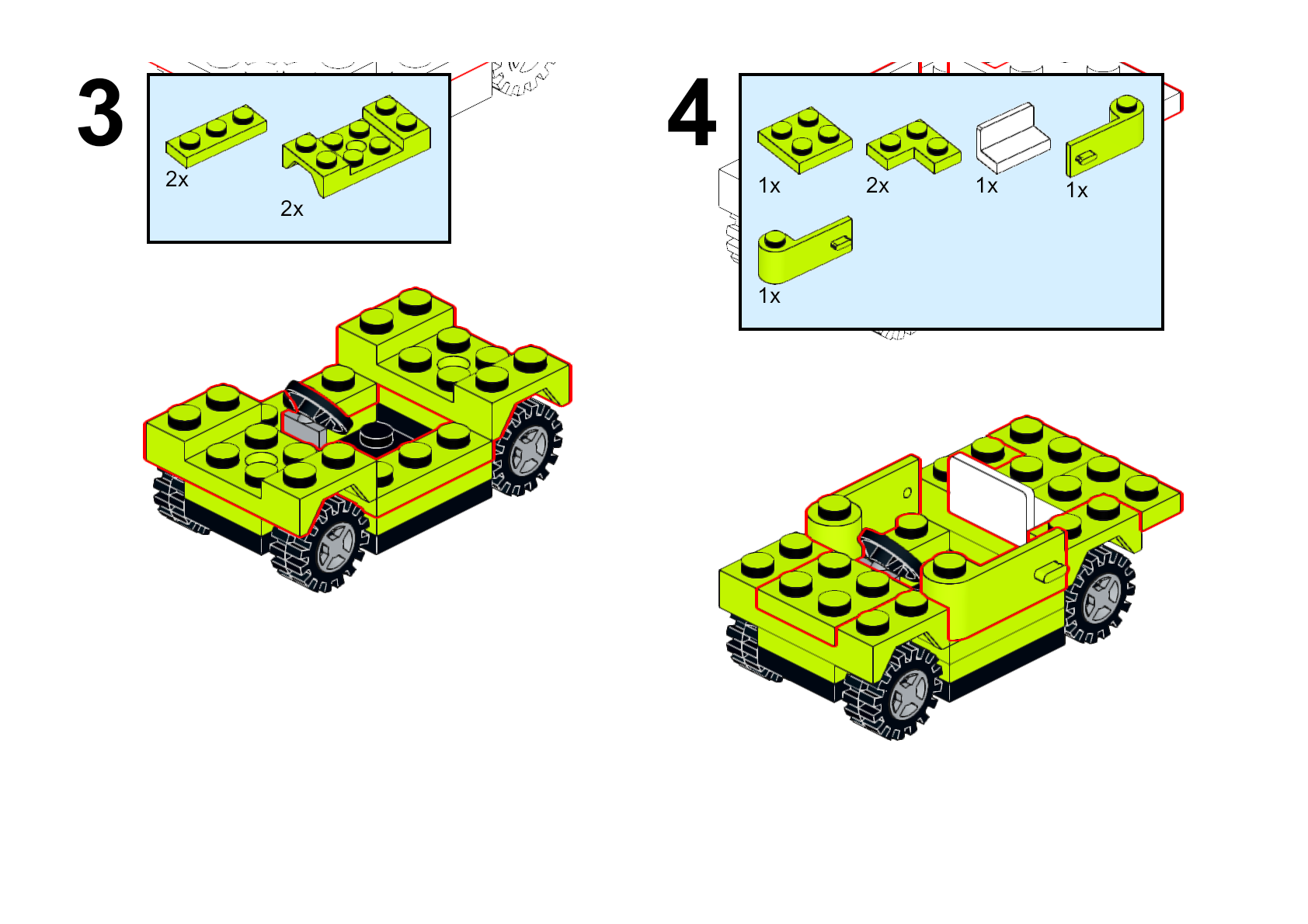 3

2x

2x

4

1x

2x

1x

1x

1x