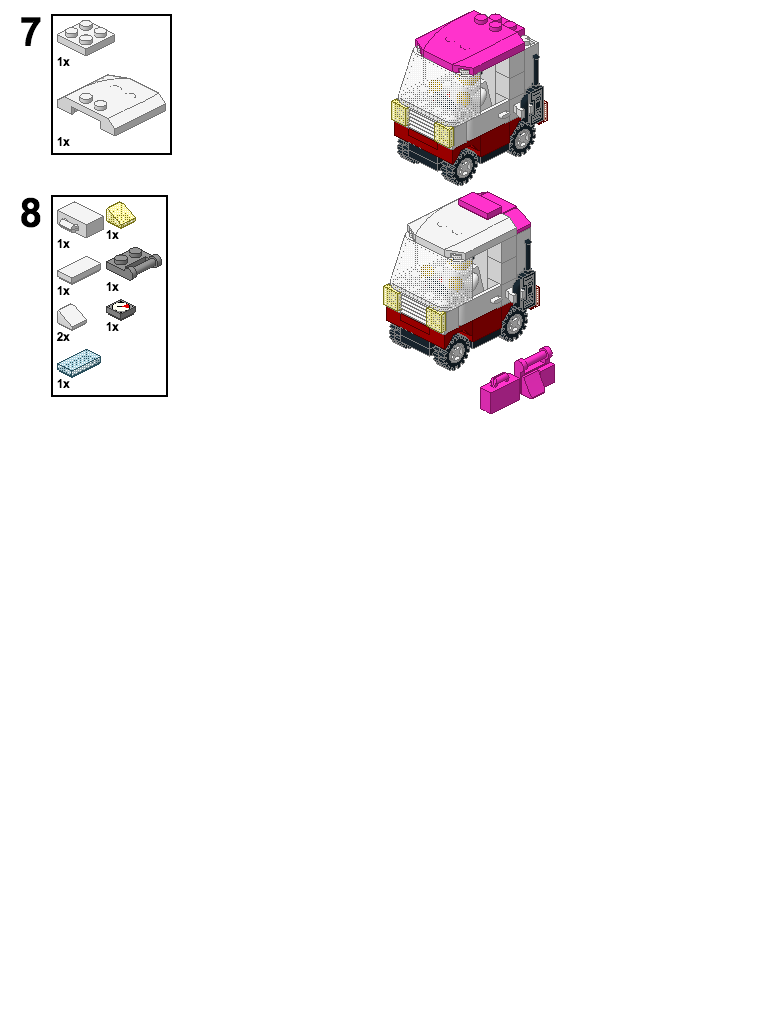 7

1x

1x

8

1x

1x

1x

1x

2x

1x

1x