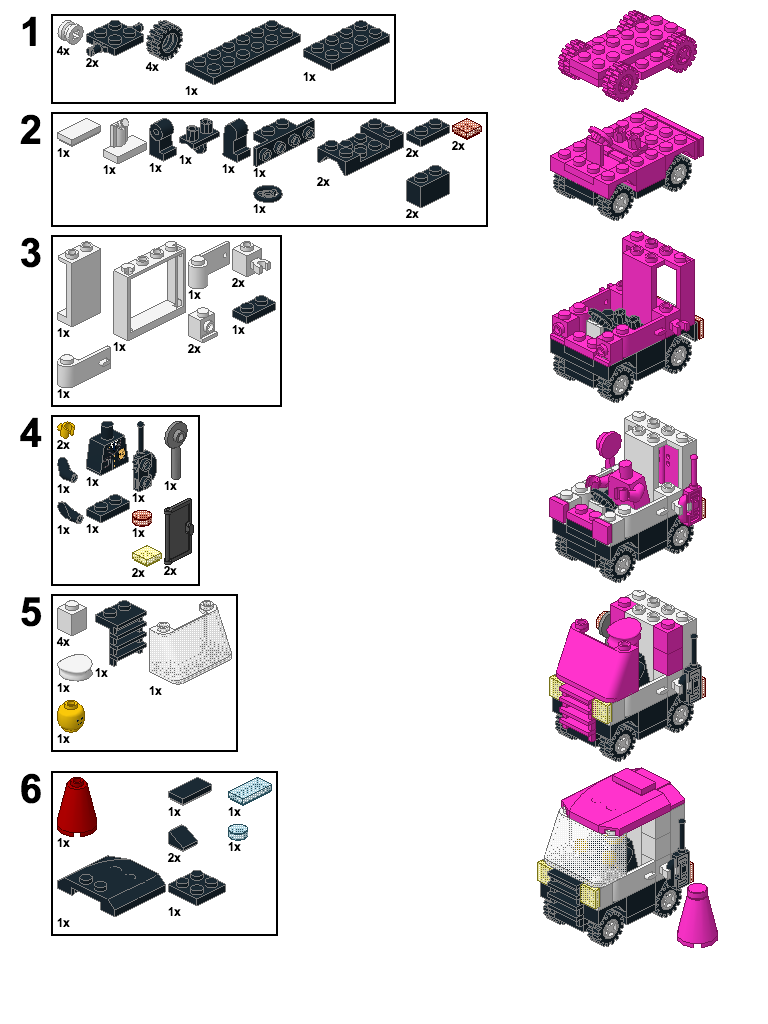 1
4x
2x
4x
1x
1x

2
1x
1x
1x
1x
1x
1x
1x
2x
2x
2x
2x

3
1x
1x
1x
2x
2x
1x
1x

4
2x
1x
1x
1x
1x
1x
1x
1x
2x
2x

5
4x
1x
1x
1x
1x

6
1x
1x
1x
2x
1x
1x
1x