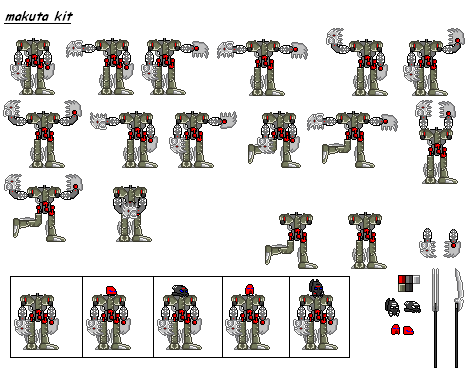 makuta kit