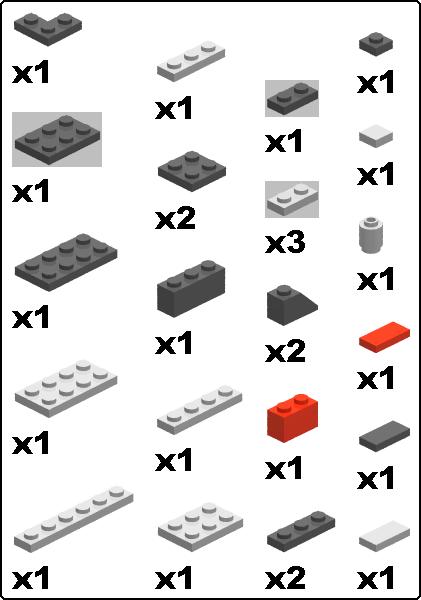 x1
x1
x1
x1
x1

x1
x2
x1
x1
x1

x1
x3
x2
x1
x2

x1
x1
x1
x1
x1
x1