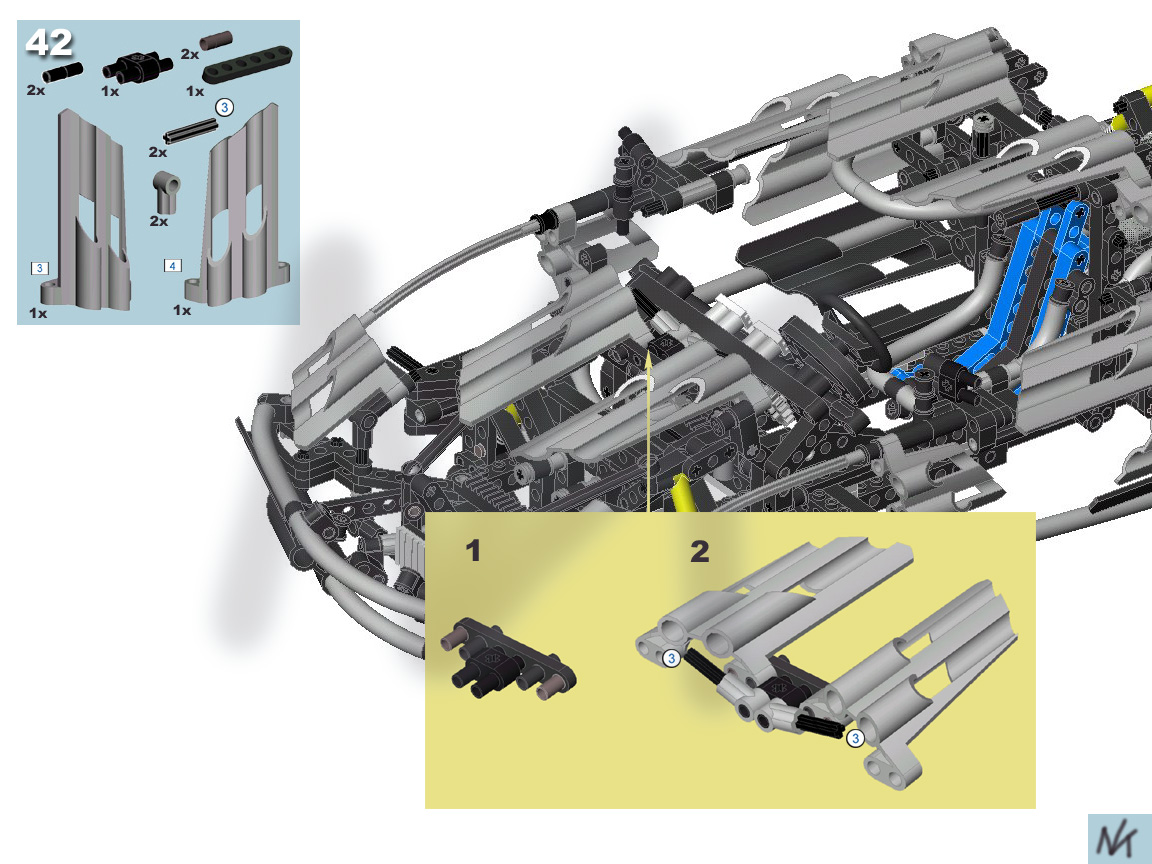 42

2x 1x 2x 1x

3

2x

2x

3 4

1x 1x

1 2

3

3

NK