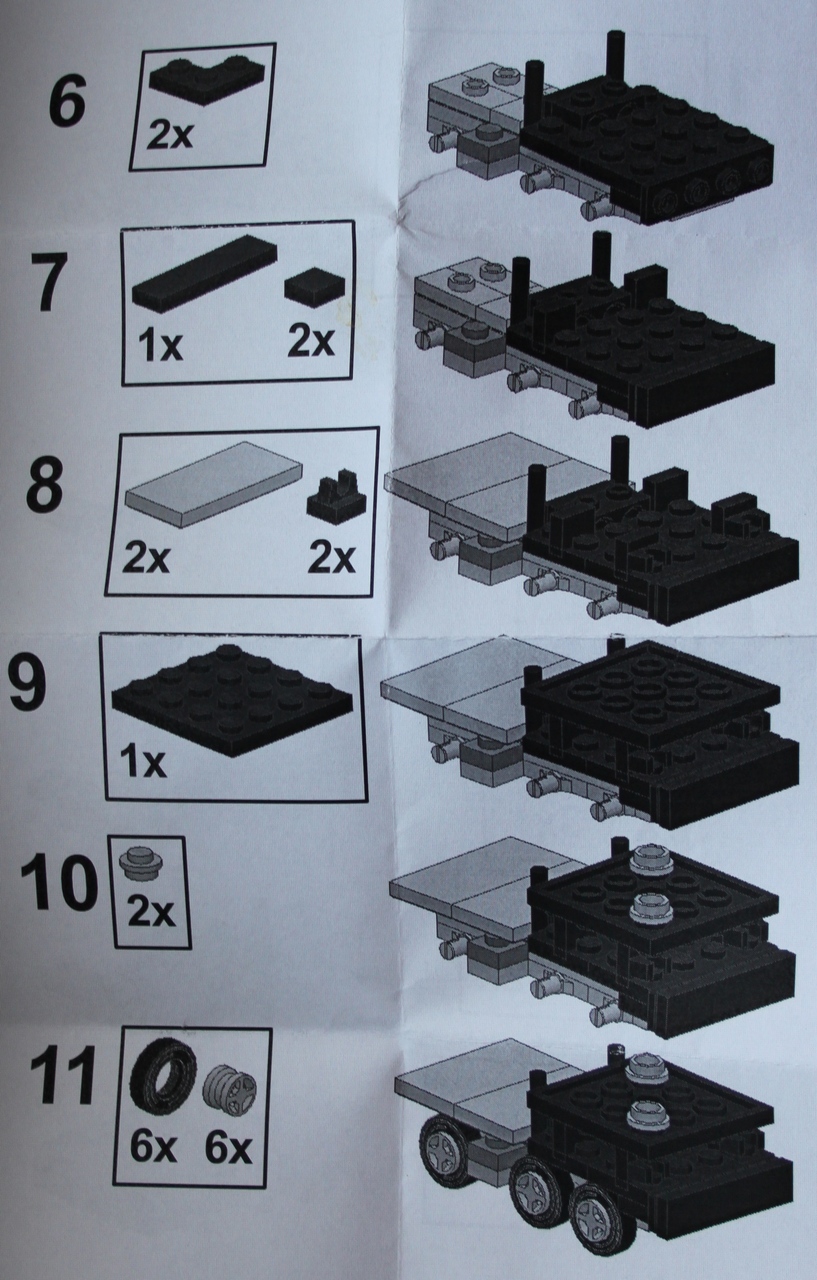 6
2x

7
1x
2x

8
2x
2x

9
1x

10
2x

11
6x
6x