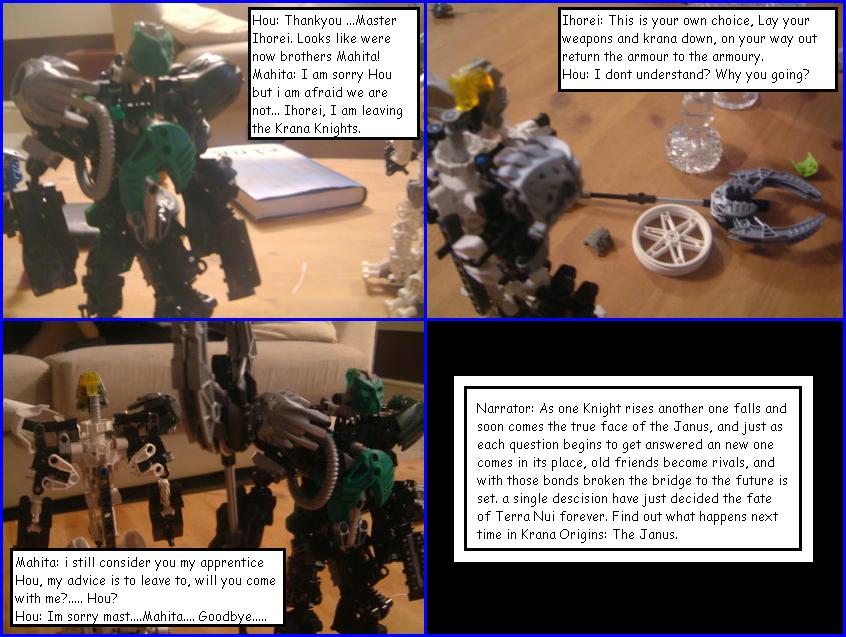 Hou: Thankyou ...Master Ihorei. Looks like were now brothers Mahita!
Mahita: I am sorry Hou but i am afraid we are not... Ihorei, I am leaving the Krana Knights.

Ihorei: This is your own choice, Lay your weapons and krana down, on your way out return the armour to the armoury.
Hou: I dont understand? Why you going?

Mahita: i still consider you my apprentice Hou, my advice is to leave to, will you come with me?..... Hou?
Hou: Im sorry mast....Mahita.... Goodbye.....

Narrator: As one Knight rises another one falls and soon comes the true face of the Janus, and just as each question begins to get answered an new one comes in its place, old friends become rivals, and with those bonds broken the bridge to the future is set. a single descision have just decided the fate of Terra Nui forever. Find out what happens next time in Krana Origins: The Janus.