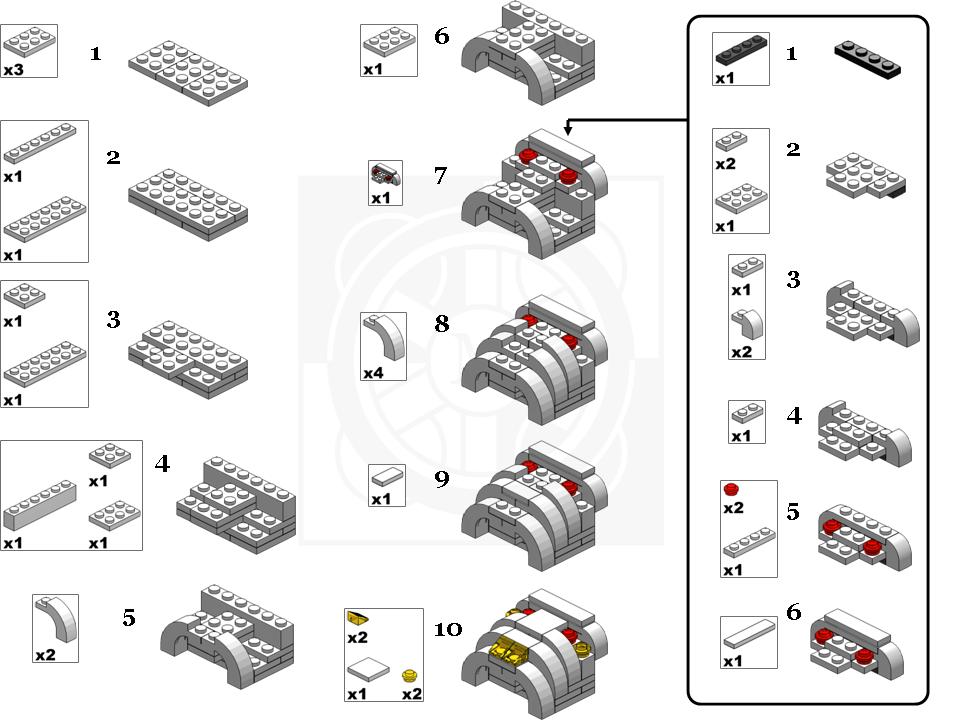 x3
1

x1
x1
2

x1
x1
3

x1
x1
x1
4

x2
5

x1
6

x1
7

x4
8

x1
9

x2
x1
x2
10

x1
1

x2
x1
2

x1
x2
3

x1
4

x2
x1
5

x1
6