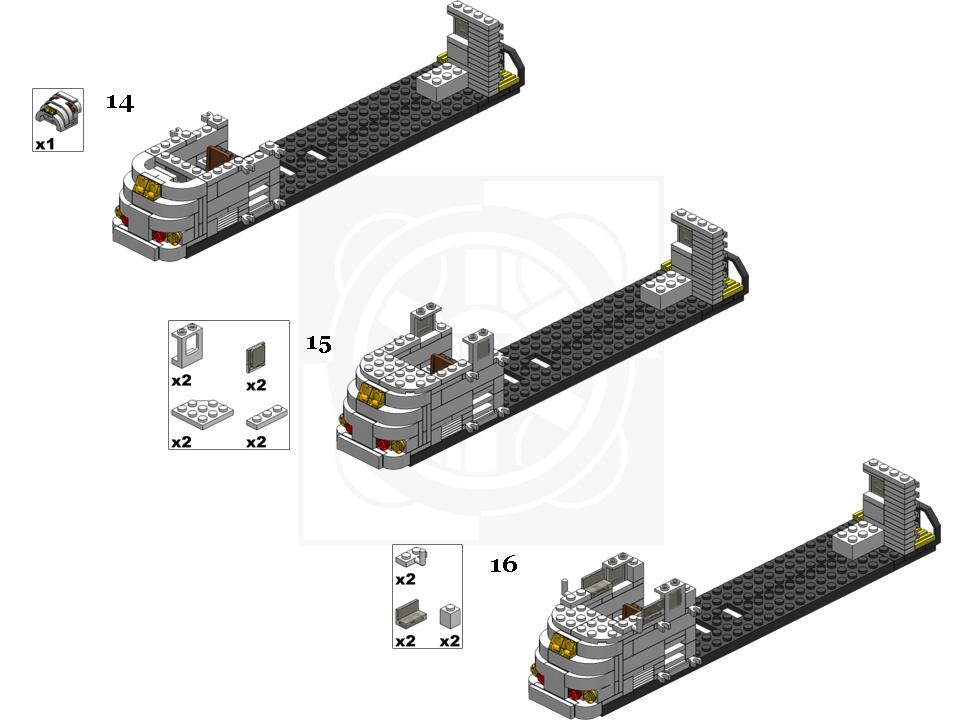 x1

14

x2

x2

x2

x2

15

x2

x2

x2

16