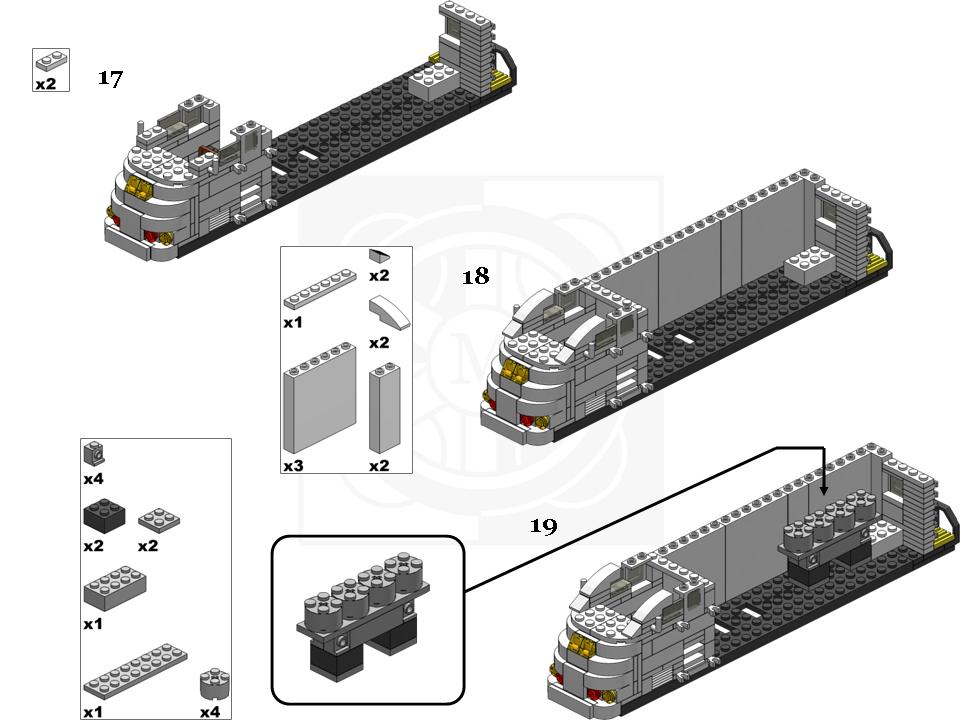 x2
17

x2
x1
x2
x3
x2
18

x4
x2 x2
x1
x1 x4
19