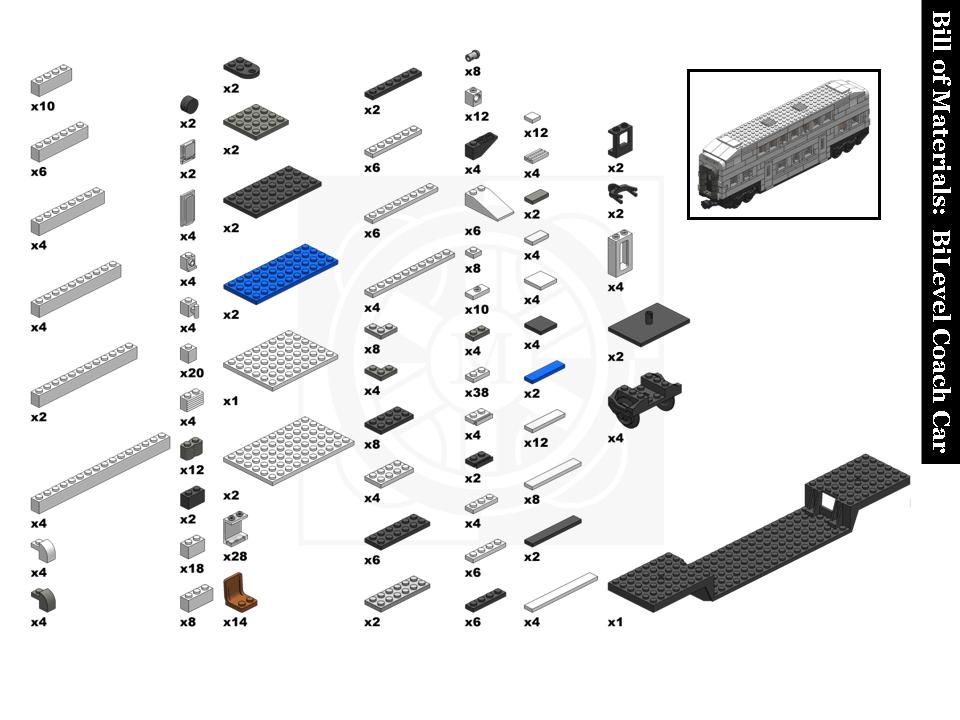 Bill of Materials: BiLevel Coach Car

x10
x6
x4
x4
x2
x4
x4
x4

x2
x2
x4
x4
x4
x20
x4
x12
x2
x18
x8

x2
x2
x2
x2
x1
x2
x28
x14

x2
x6
x6
x4
x8
x4
x8
x4
x6
x2

x8
x12
x4
x6
x8
x10
x4
x38
x4
x2
x4
x6
x6

x12
x4
x2
x4
x4
x4
x2
x12
x8
x2
x4

x2
x2
x4
x2
x4
x1