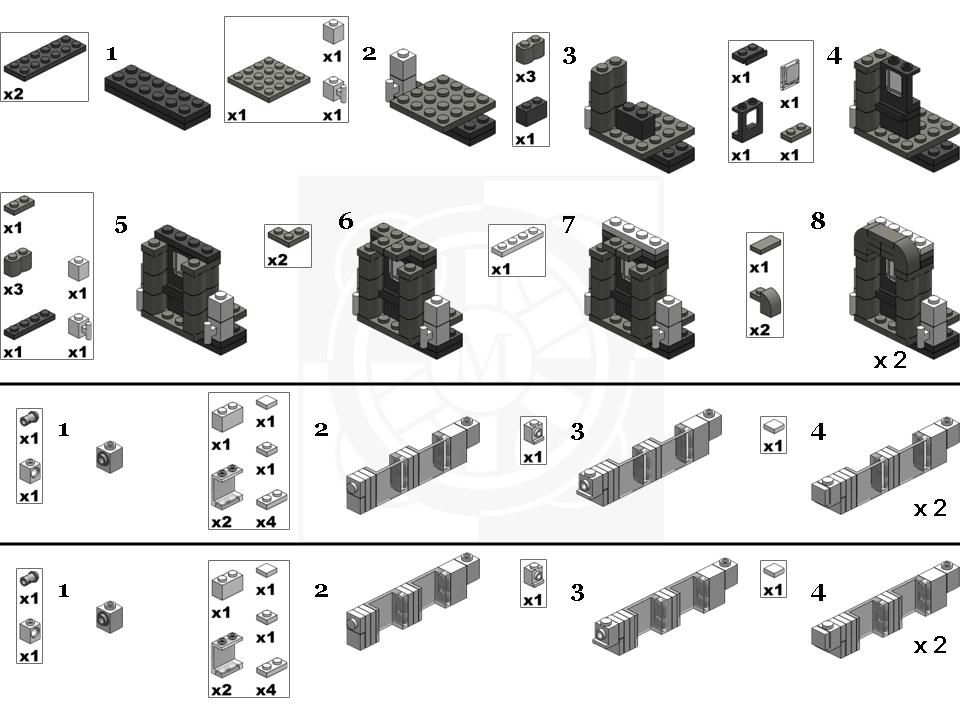 x2
1
x1
x1
x1
2
x3
x1
3
x1
x1
x1
x1
4

x1
x3
x1
x1
x1
5
x2
6
x1
7
x1
x2
8
x 2

x1
x1
1
x1
x1
x1
x2
x4
2
x1
3
x1
4
x 2

x1
x1
1
x1
x1
x1
x2
x4
2
x1
3
x1
4
x 2