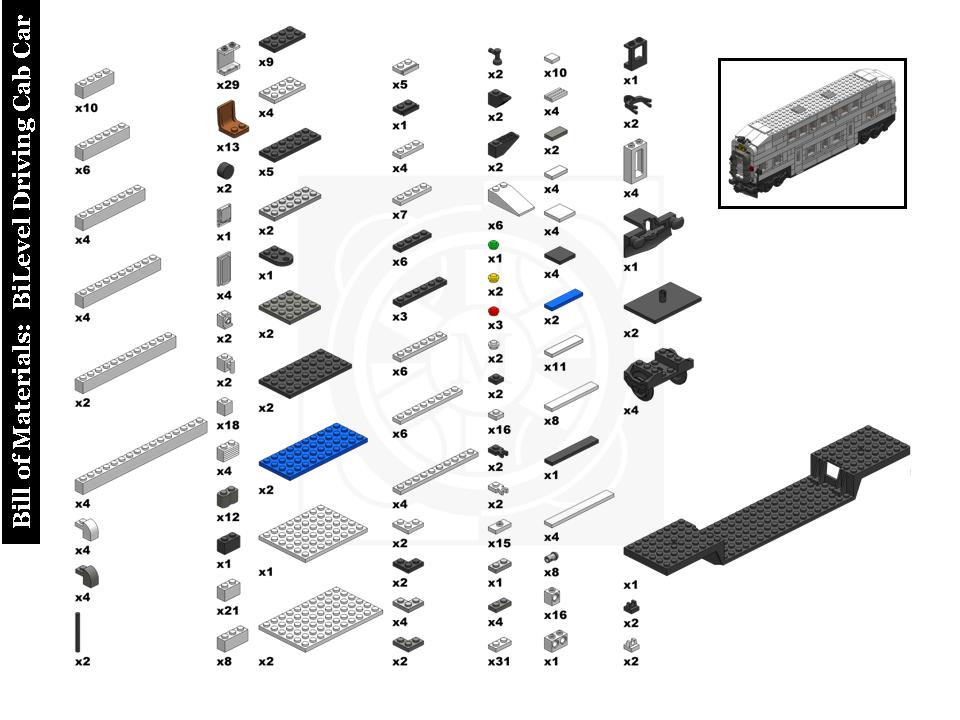 Bill of Materials: BiLevel Driving Cab Car

x10
x6
x4
x4
x2
x4
x4
x4
x2

x29
x13
x2
x1
x4
x2
x2
x18
x4
x12
x1
x21
x8

x9
x4
x5
x2
x1
x2
x2
x2
x1
x2

x5
x1
x4
x7
x6
x3
x6
x6
x4
x2
x2
x4
x2

x2
x2
x2
x6
x1
x2
x3
x2
x2
x16
x2
x2
x15
x1
x4
x31

x10
x4
x2
x4
x4
x4
x2
x11
x8
x1
x4
x8
x16
x1

x1
x2
x4
x1
x2
x4
x1
x2
x2