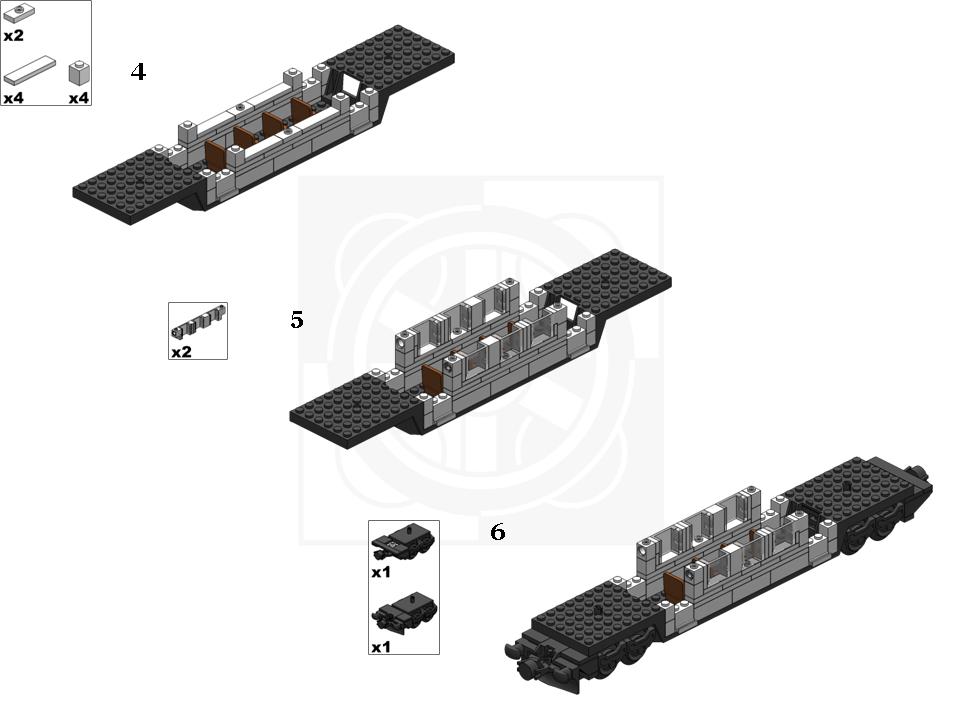 x2
x4
x4
4

x2
5

x1
x1
6