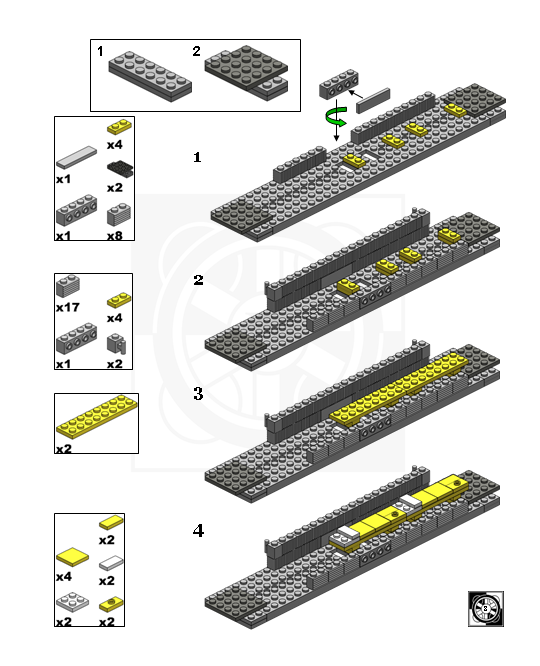 1 2

x4
x1
x2
x1
x8

1

x17
x4
x1
x2

2

x2

3

x2
x4
x2
x2
x2

4