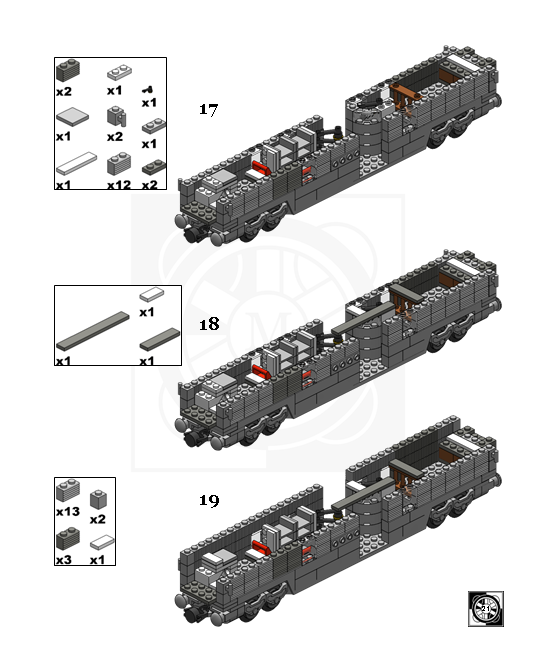 x2 x1 x1
x1 x2 x1
x1 x12 x2

17

x1
x1 x1

18

x13 x2
x3 x1

19

21