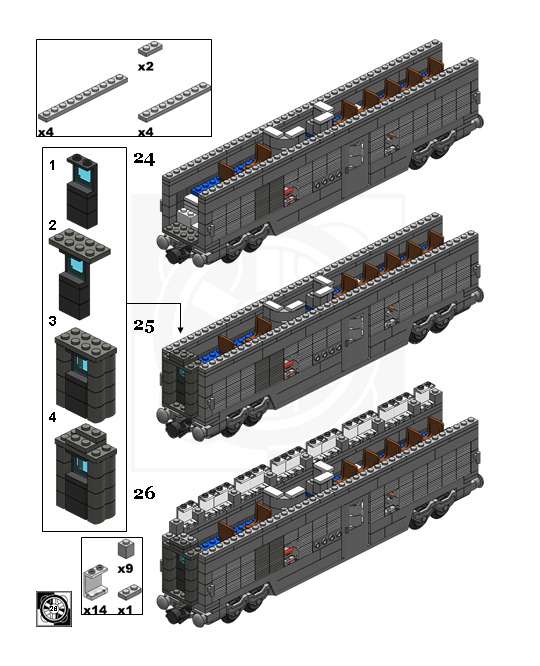 x2
x4
x4
24
1
2
3
4
25
26
x9
x14
x1
28