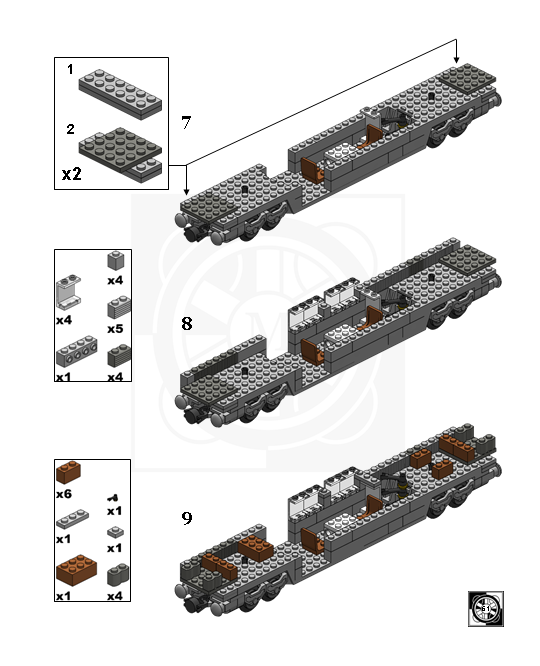 1

2

x2

7

x4

x4

x5

x1

x4

8

x6

x1

x1

x1

x1

x4

9

51