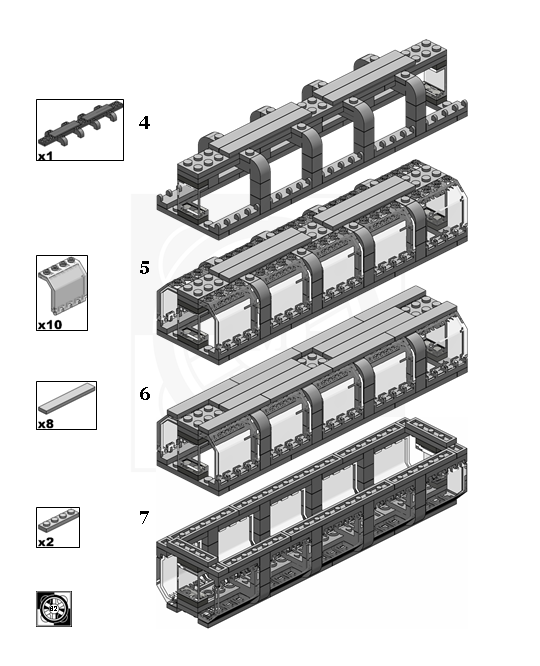 x1

4

x10

5

x8

6

x2

7

82