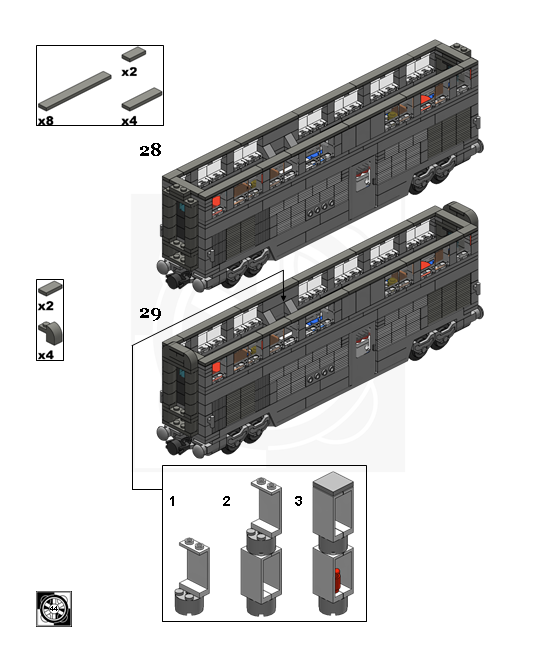 x2
x8
x4
28
x2
x4
29
1
2
3
44