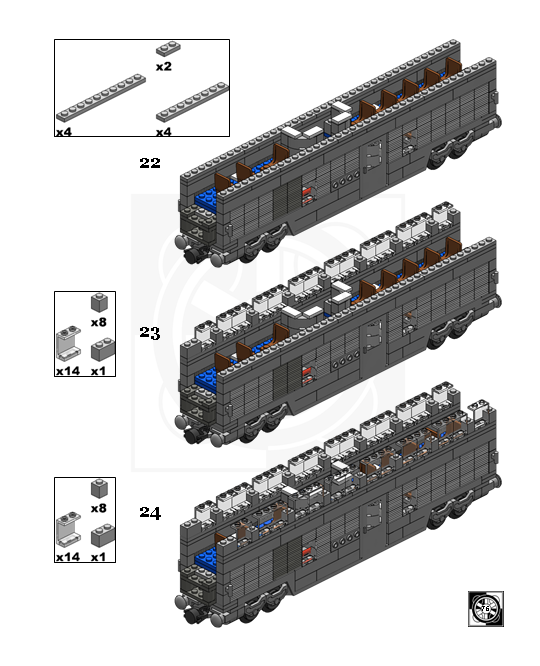 x2
x4
x4
22
x8
x14
x1
23
x8
x14
x1
24
76